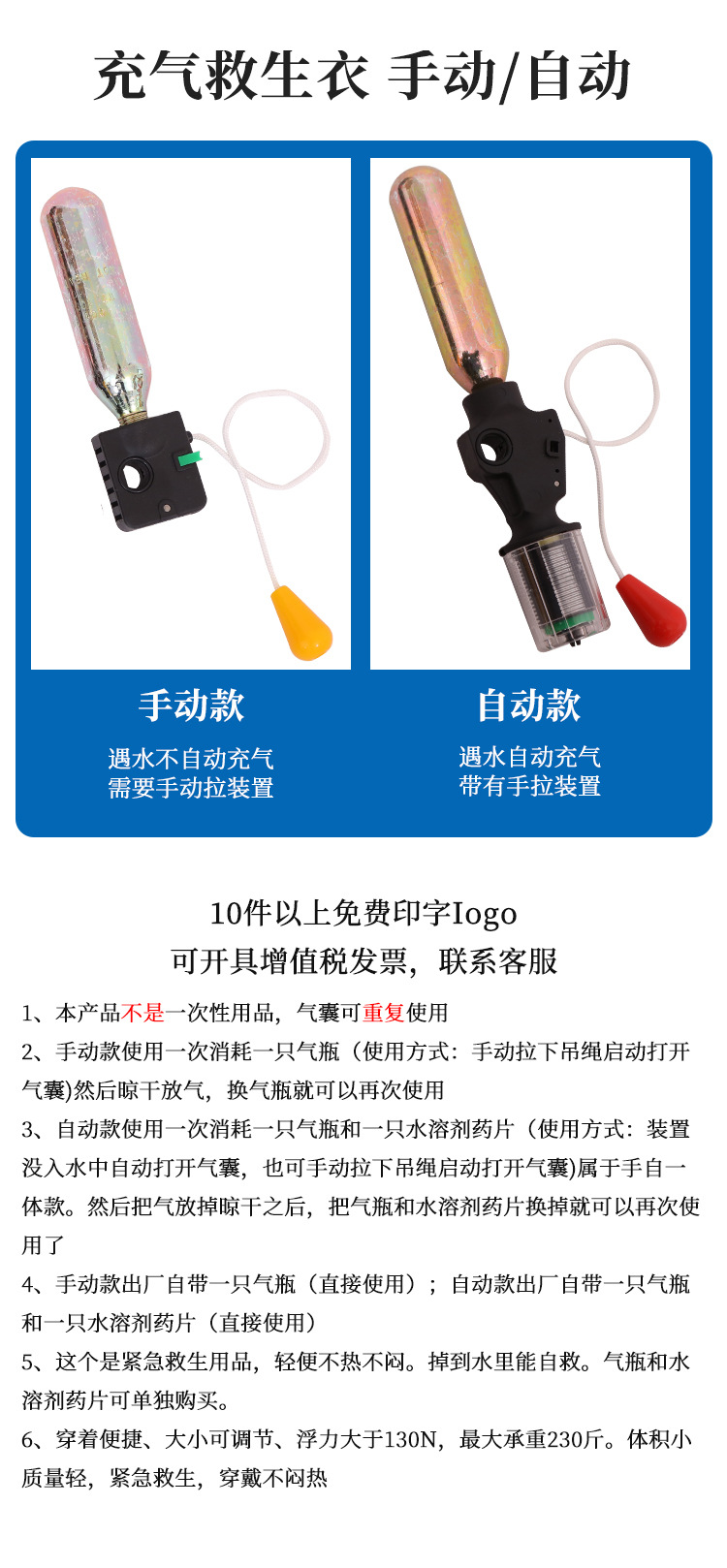 充气救生衣 手动/自动

手动款

遇水不自动充气
需要手动拉装置

自动款

遇水自动充气
带有手拉装置

10件以上免费印字Iogo
可开具增值税发票，联系客服

1、本产品不是一次性用品，气囊可重复使用

2、手动款使用一次消耗一只气瓶（使用方式：手动拉下吊绳启动打开气囊)然后晾干放气，换气瓶就可以再次使用

3、自动款使用一次消耗一只气瓶和一只水溶剂药片（使用方式：装置没入水中自动打开气囊，也可手动拉下吊绳启动打开气囊)属于手自一体款。然后把气放掉晾干之后，把气瓶和水溶剂药片换掉就可以再次使用了

4、手动款出厂自带一只气瓶（直接使用）；自动款出厂自带一只气瓶和一只水溶剂药片（直接使用）

5、这个是紧急救生用品，轻便不热不闷。掉到水里能自救。气瓶和水溶剂药片可单独购买。

6、穿着便捷、大小可调节、浮力大于130N，最大承重230斤。体积小质量轻，紧急救生，穿戴不闷热