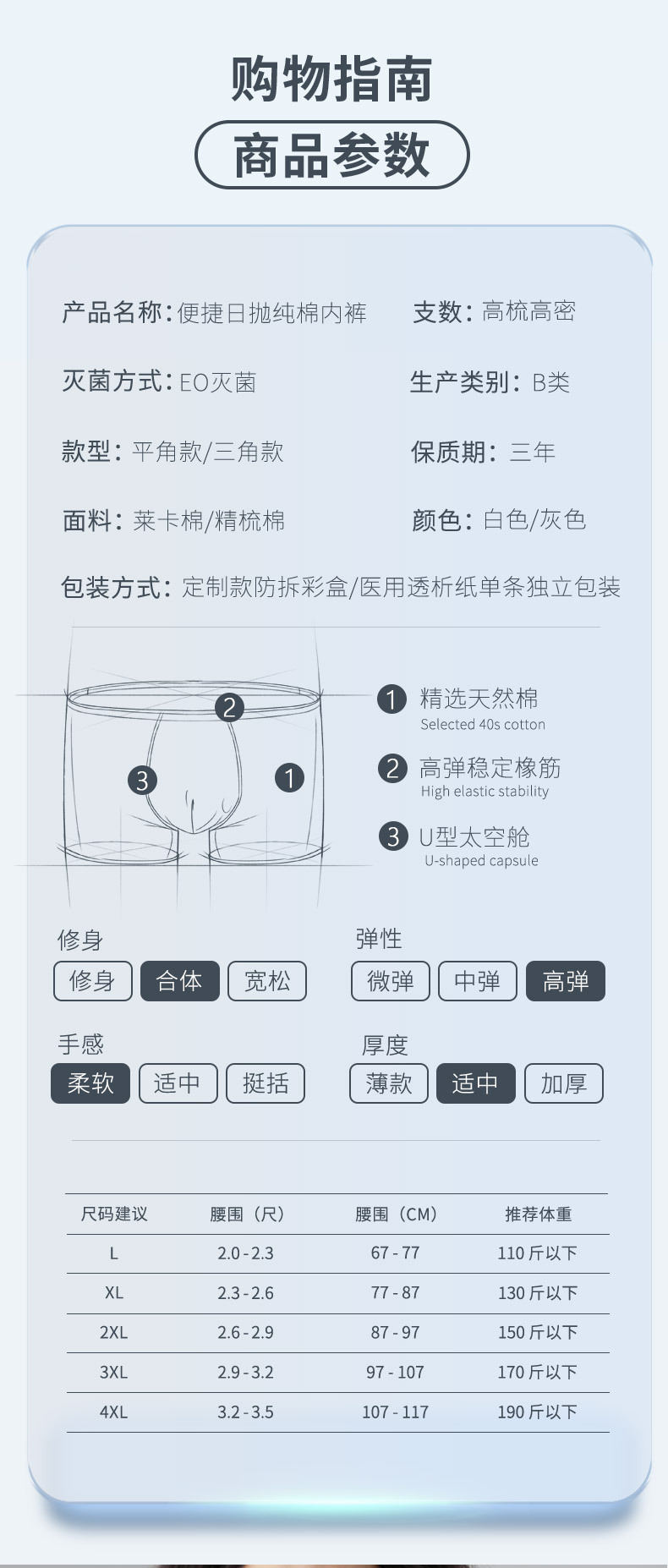 购物指南

商品参数

产品名称：便捷日抛纯棉内裤

支数：高梳高密

灭菌方式：EO灭菌

生产类别：B类

款型：平角款/三角款

保质期：三年

面料：莱卡棉/精梳棉

颜色：白色/灰色

包装方式：定制款防拆彩盒/医用透析纸单条独立包装

2

3

1

1 精选天然棉
Selected 40s cotton

2 高弹稳定橡筋
High elastic stability

3 U型太空舱
U-shaped capsule

修身
修身 合体 宽松

弹性
微弹 中弹 高弹

手感
柔软 适中 挺括

厚度
薄款 适中 加厚

| 尺码建议 | 腰围（尺） | 腰围（CM） | 推荐体重 |
|---|---|---|---|
| L | 2.0 - 2.3 | 67 - 77 | 110 斤以下 |
| XL | 2.3 - 2.6 | 77 - 87 | 130 斤以下 |
| 2XL | 2.6 - 2.9 | 87 - 97 | 150 斤以下 |
| 3XL | 2.9 - 3.2 | 97 - 107 | 170 斤以下 |
| 4XL | 3.2 - 3.5 | 107 - 117 | 190 斤以下 |