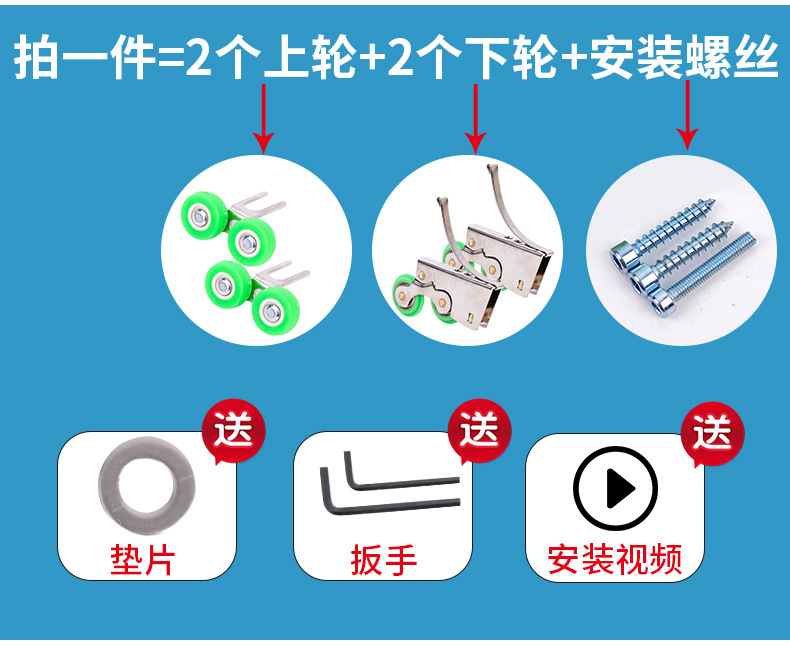 拍一件=2个上轮+2个下轮+安装螺丝

送
垫片

送
扳手

送
安装视频