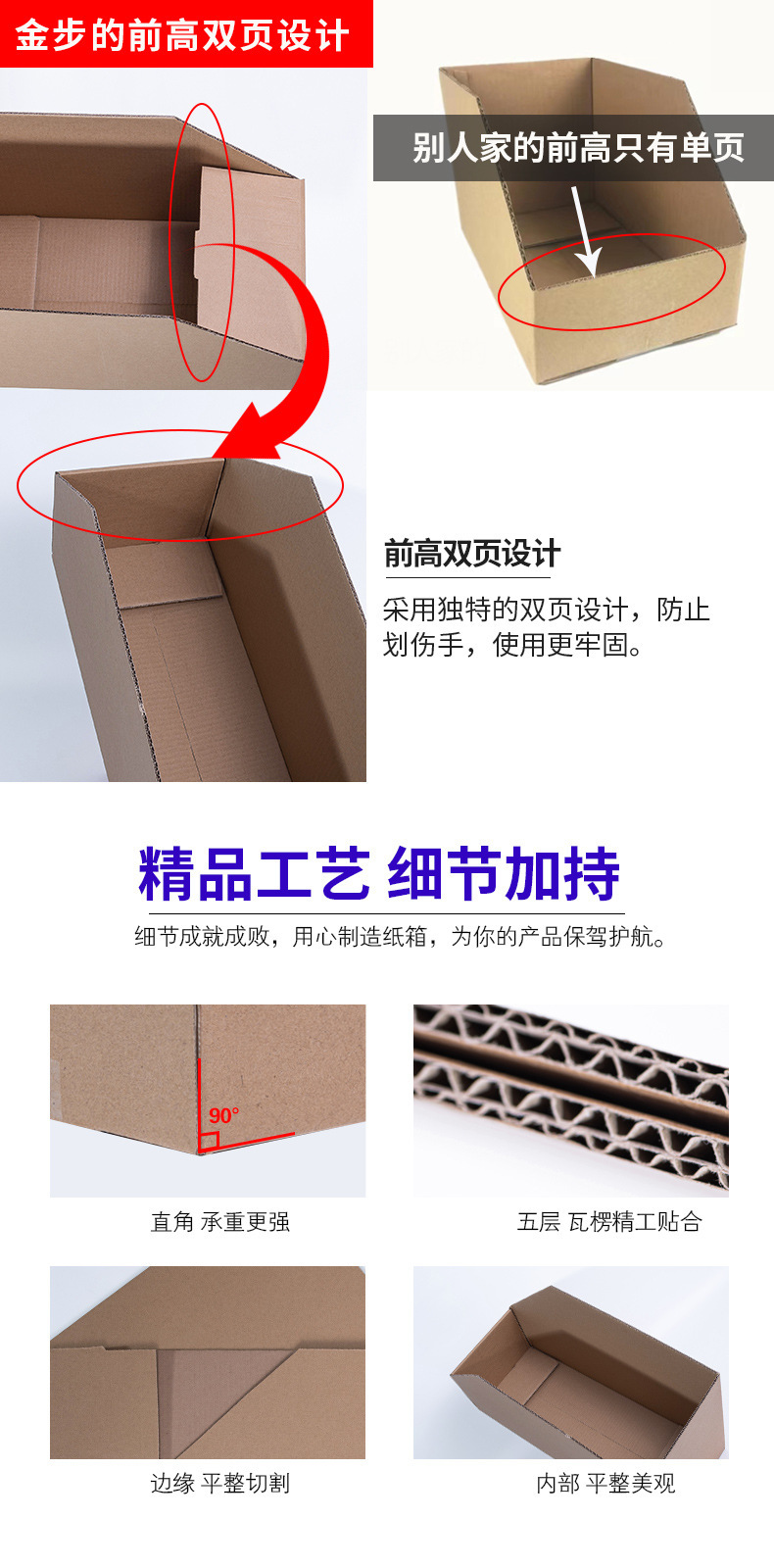 金步的前高双页设计

别人家的前高只有单页

前高双页设计

采用独特的双页设计，防止划伤手，使用更牢固。

精品工艺 细节加持

细节成就成败，用心制造纸箱，为你的产品保驾护航。

90°

直角 承重更强

五层 瓦楞精工贴合

边缘 平整切割

内部 平整美观