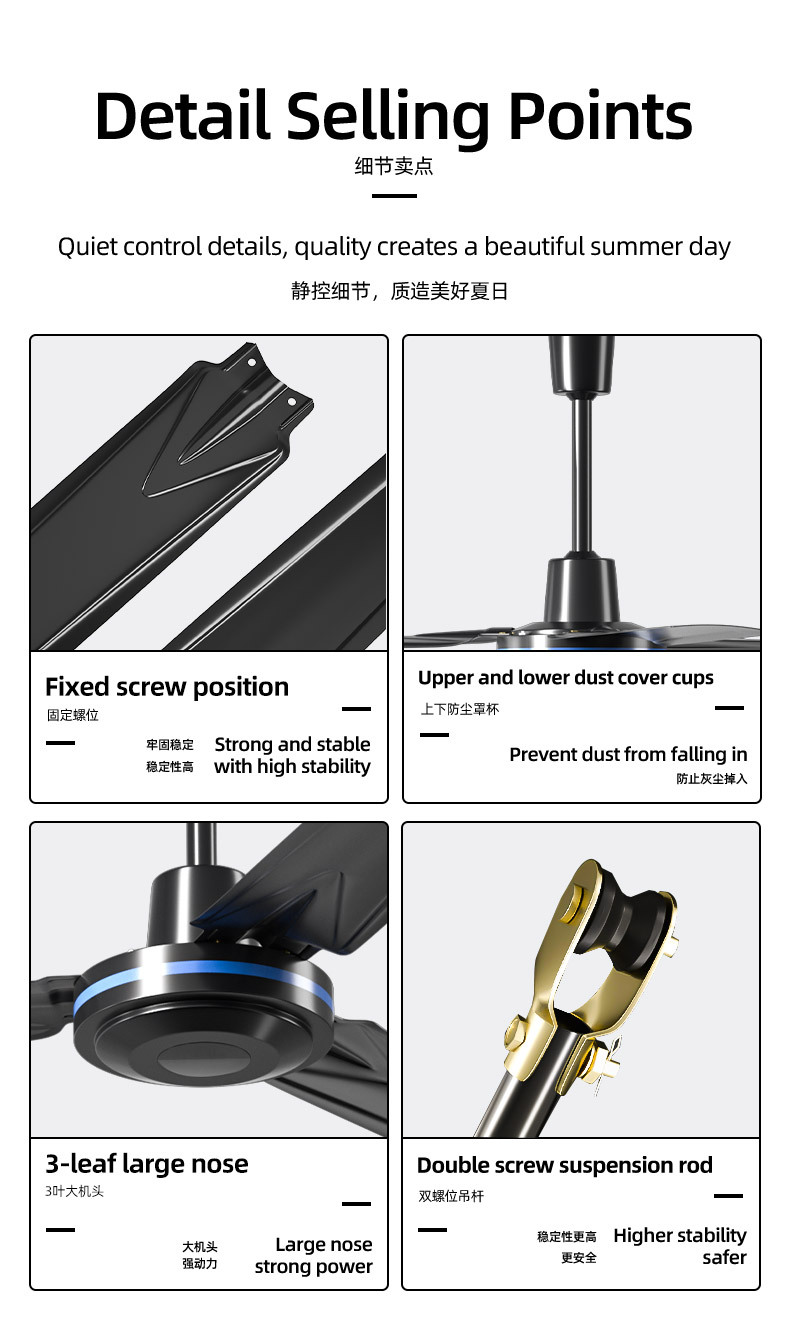 Detail Selling Points

细节卖点

Quiet control details, quality creates a beautiful summer day

静控细节，质造美好夏日

Fixed screw position

固定螺位

牢固稳定
稳定性高

Strong and stable
with high stability

Upper and lower dust cover cups

上下防尘罩杯

Prevent dust from falling in

防止灰尘掉入

3-leaf large nose

3叶大机头

大机头
强动力

Large nose
strong power

Double screw suspension rod

双螺位吊杆

稳定性更高
更安全

Higher stability
safer