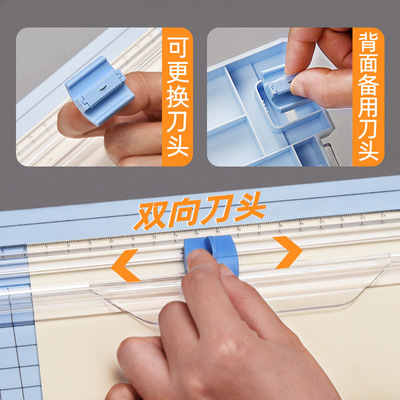 可更换刀头

背面备用刀头

双向刀头