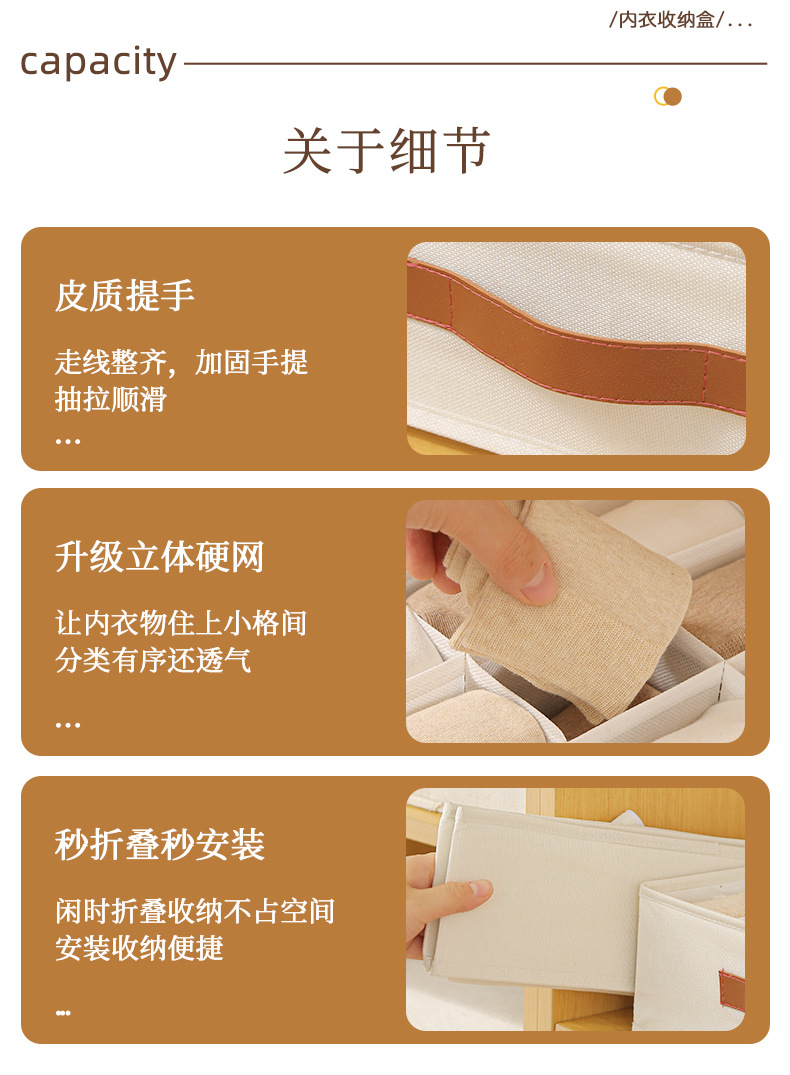 /内衣收纳盒/...

capacity

关于细节

皮质提手

走线整齐，加固手提
抽拉顺滑
...

升级立体硬网

让内衣物住上小格间
分类有序还透气
...

秒折叠秒安装

闲时折叠收纳不占空间
安装收纳便捷
...