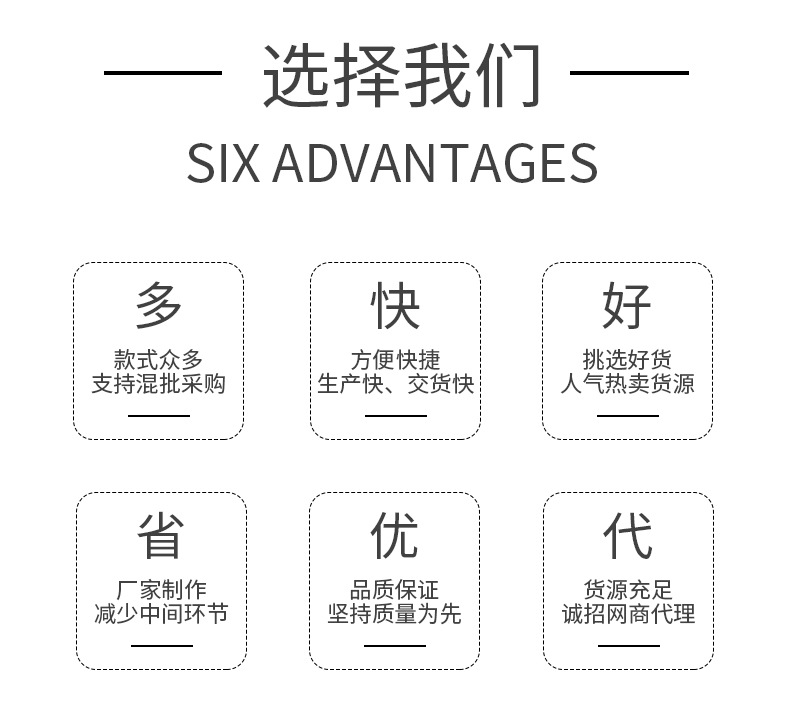 选择我们

SIX ADVANTAGES

多

款式众多
支持混批采购

快

方便快捷
生产快、交货快

好

挑选好货
人气热卖货源

省

厂家制作
减少中间环节

优

品质保证
坚持质量为先

代

货源充足
诚招网商代理