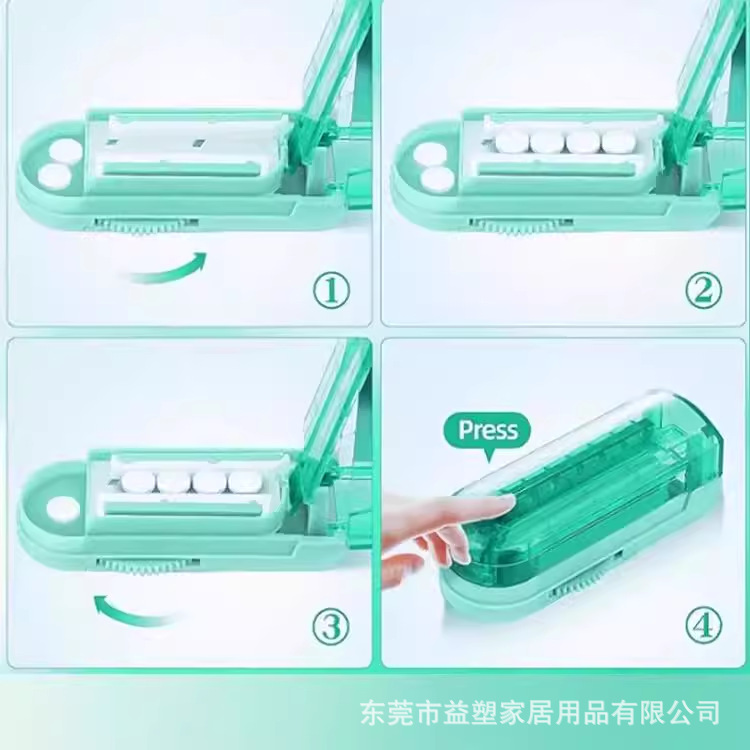 ①

②

③

Press

④

东莞市益塑家居用品有限公司