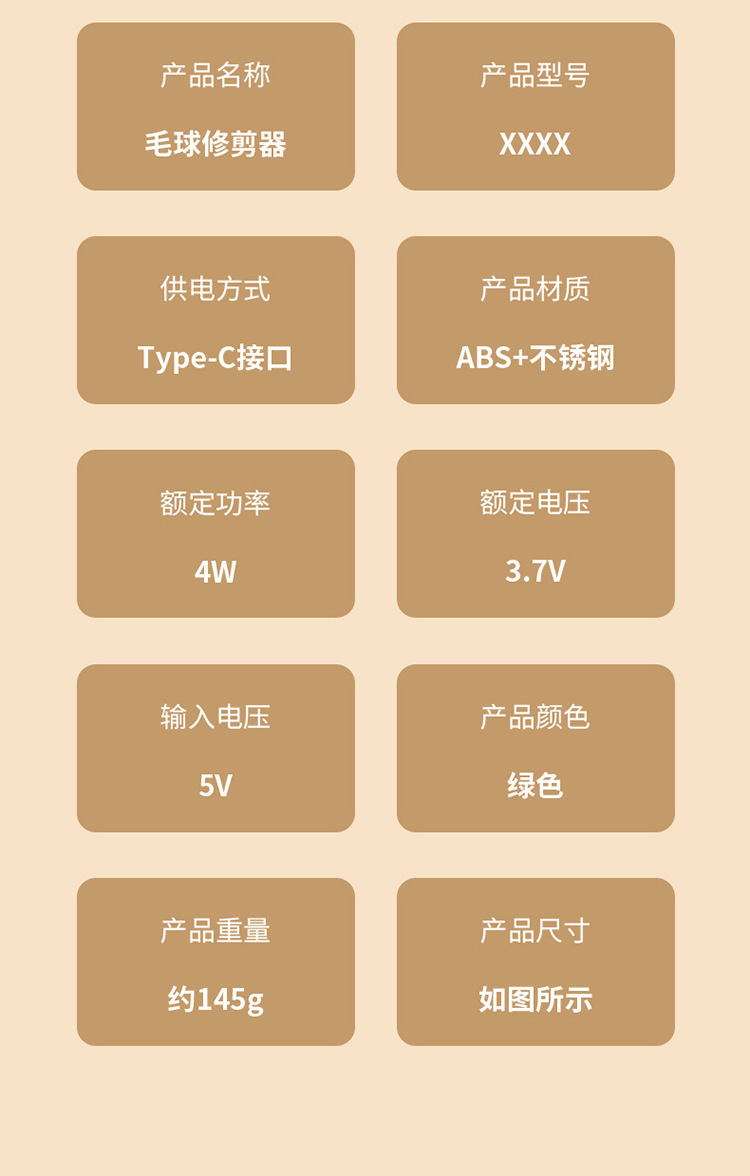 产品名称

毛球修剪器

产品型号

XXXX

供电方式

Type-C接口

产品材质

ABS+不锈钢

额定功率

4W

额定电压

3.7V

输入电压

5V

产品颜色

绿色

产品重量

约145g

产品尺寸

如图所示