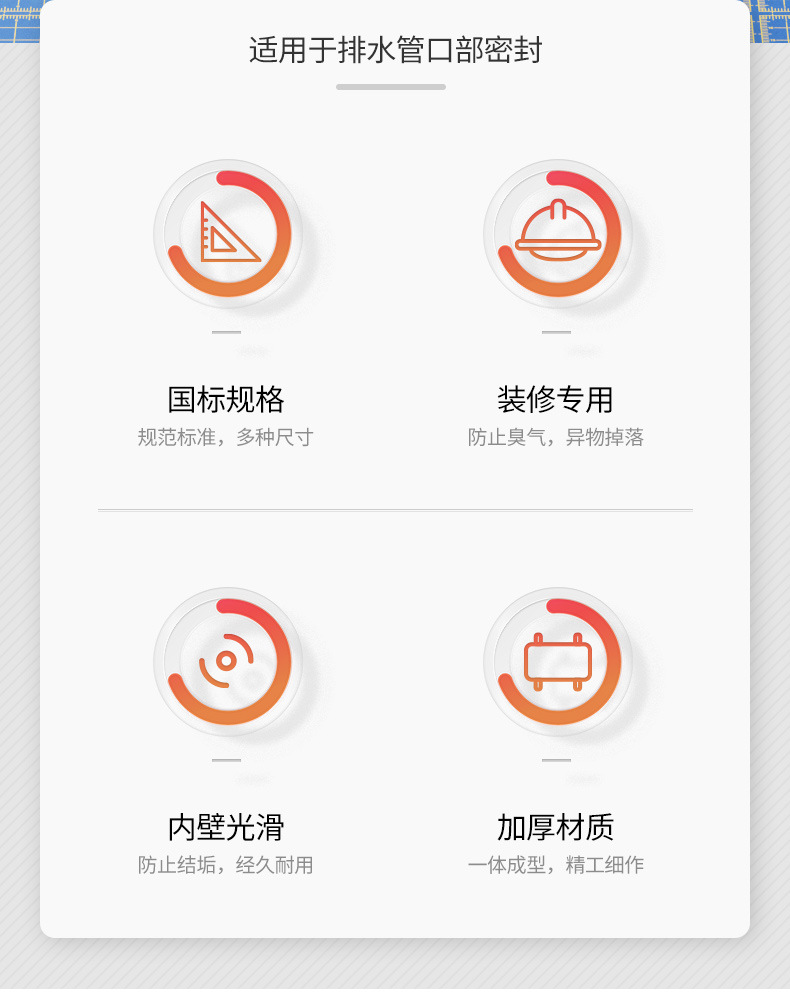 适用于排水管口部密封

国标规格
规范标准，多种尺寸

装修专用
防止臭气，异物掉落

内壁光滑
防止结垢，经久耐用

加厚材质
一体成型，精工细作