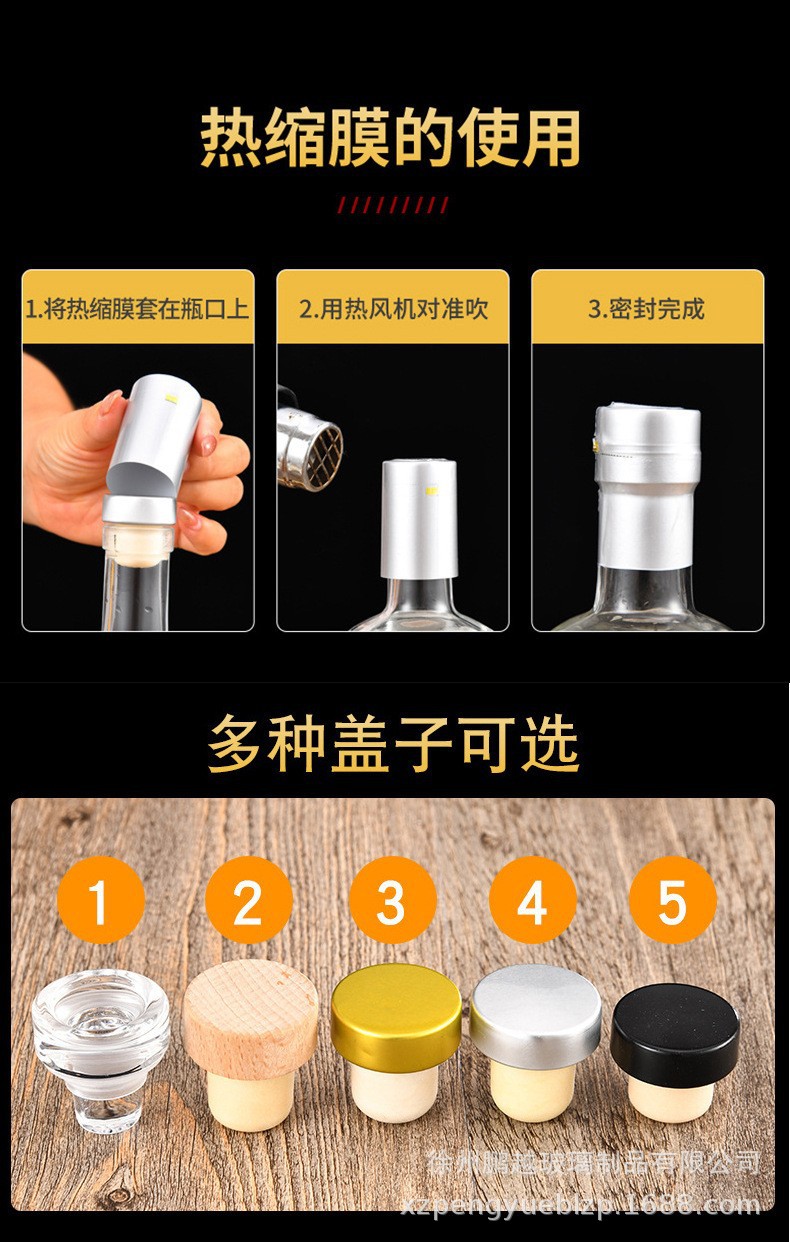 热缩膜的使用

1.将热缩膜套在瓶口上

2.用热风机对准吹

3.密封完成

多种盖子可选

1

2

3

4

5

徐州鹏越玻璃制品有限公司
xzpengyuebizp.1688.com