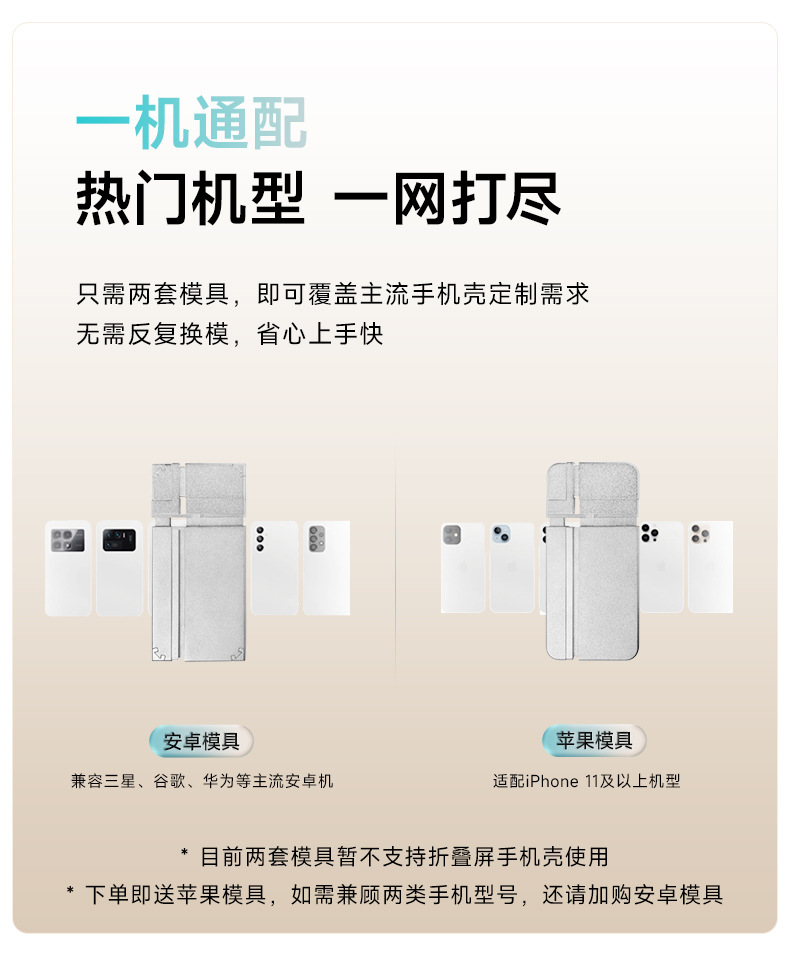 一机通配
热门机型 一网打尽

只需两套模具，即可覆盖主流手机壳定制需求
无需反复换模，省心上手快

安卓模具
兼容三星、谷歌、华为等主流安卓机

苹果模具
适配iPhone 11及以上机型

* 目前两套模具暂不支持折叠屏手机壳使用
* 下单即送苹果模具，如需兼顾两类手机型号，还请加购安卓模具