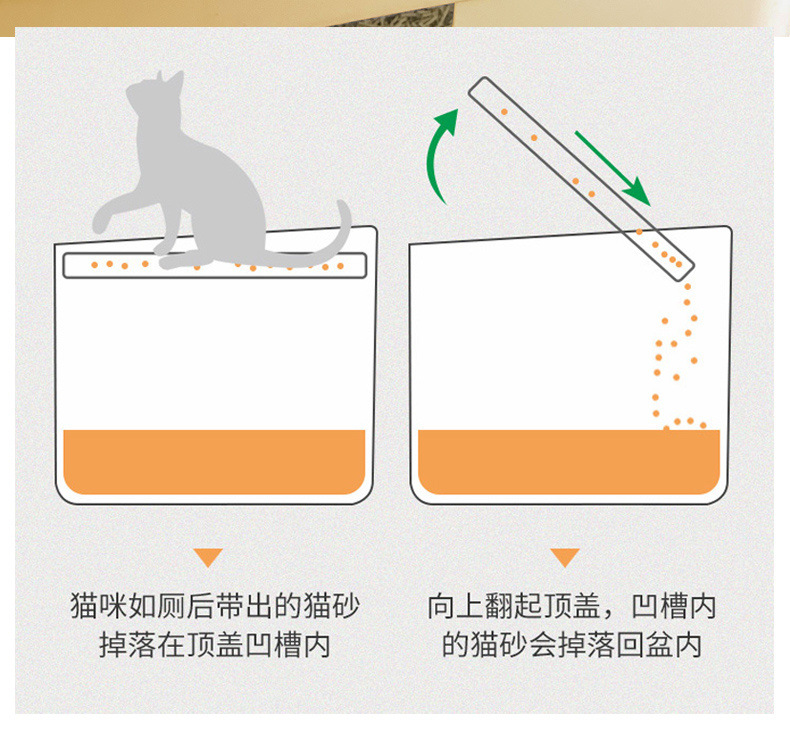 猫咪如厕后带出的猫砂掉落在顶盖凹槽内

向上翻起顶盖，凹槽内的猫砂会掉落回盆内