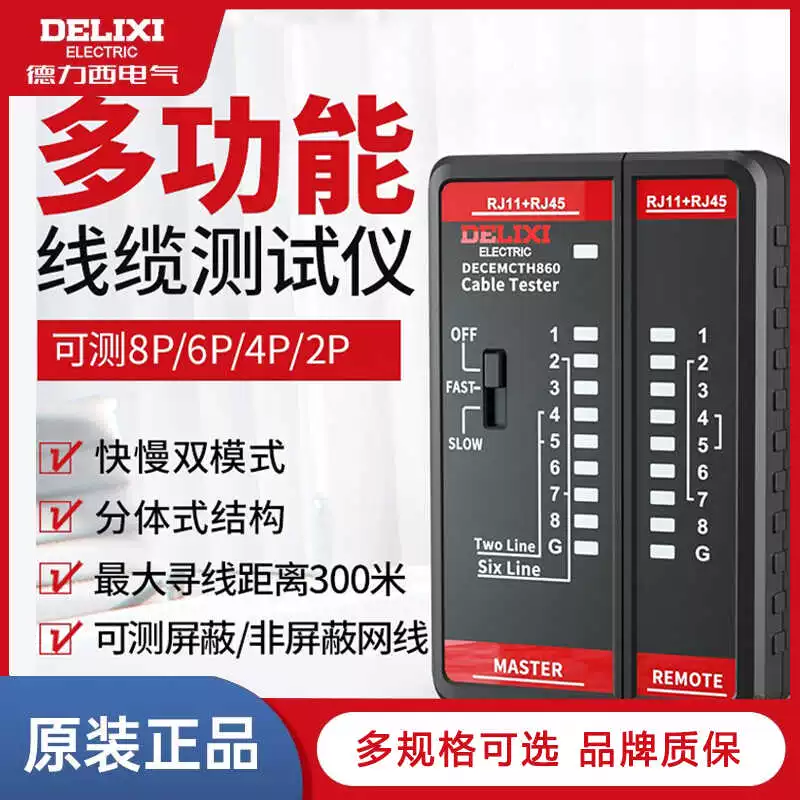 DELIXI
ELECTRIC
德力西电气

多功能
线缆测试仪

可测8P/6P/4P/2P

快慢双模式
分体式结构
最大寻线距离300米
可测屏蔽/非屏蔽网线

RJ11+RJ45
DELIXI
ELECTRIC
DECEMCTH860
Cable Tester
OFF
FAST
SLOW
1
2
3
4
5
6
7
8
G
Two Line
Six Line
MASTER

RJ11+RJ45
1
2
3
4
5
6
7
8
G
REMOTE

原装正品
多规格可选 品牌质保