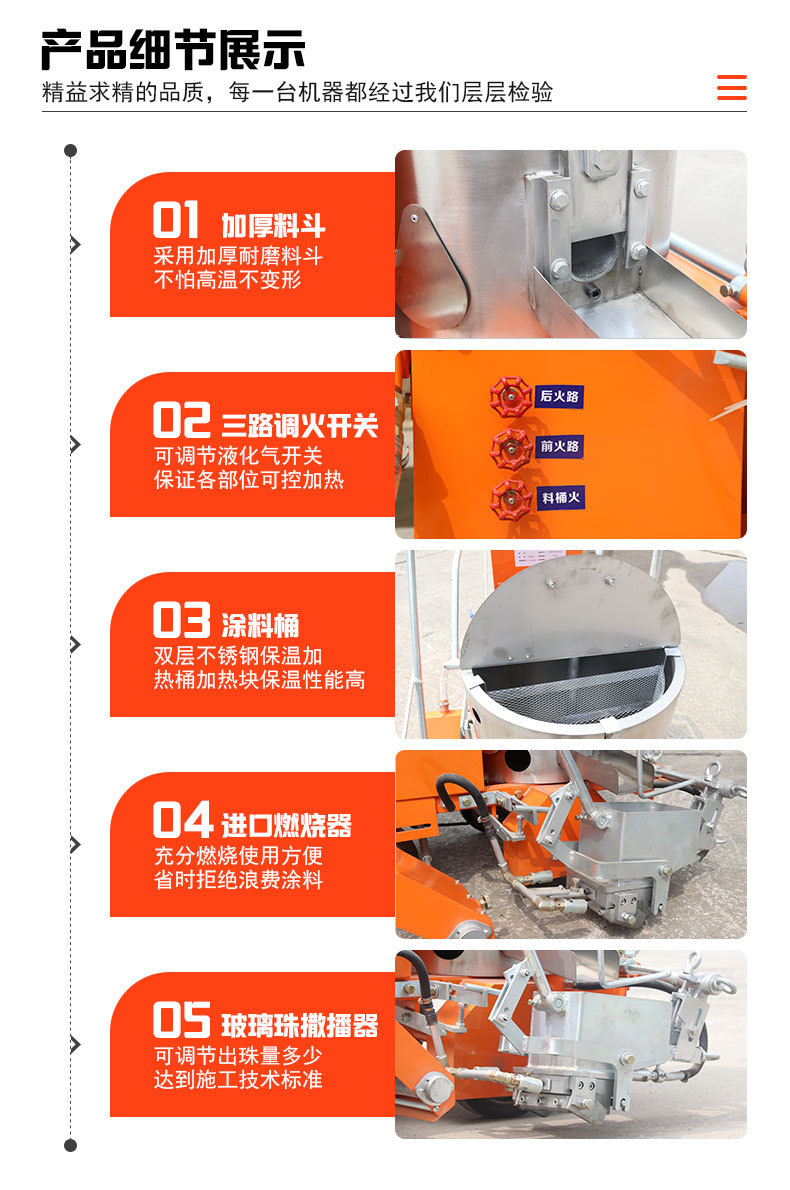 产品细节展示
精益求精的品质，每一台机器都经过我们层层检验

01 加厚料斗
采用加厚耐磨料斗
不怕高温不变形

02 三路调火开关
可调节液化气开关
保证各部位可控加热

后火路
前火路
料桶火

03 涂料桶
双层不锈钢保温加
热桶加热块保温性能高

04 进口燃烧器
充分燃烧使用方便
省时拒绝浪费涂料

05 玻璃珠撒播器
可调节出珠量多少
达到施工技术标准