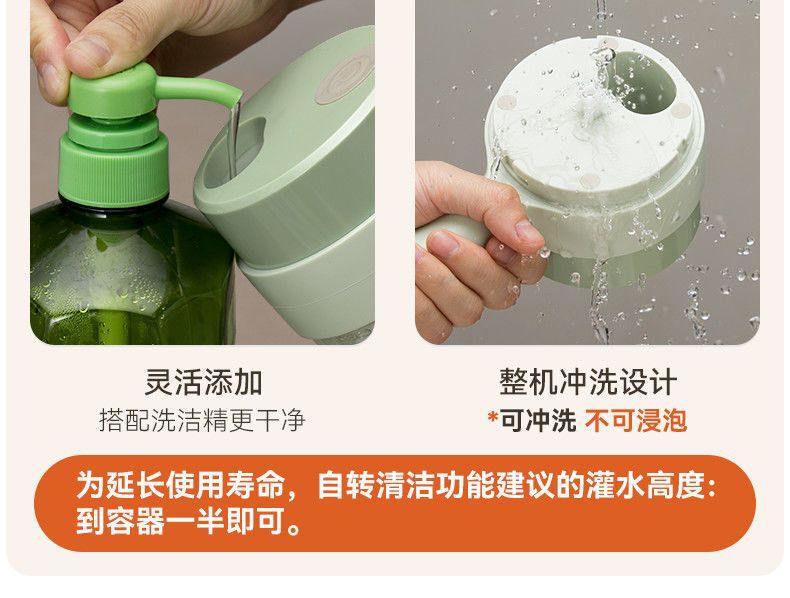 灵活添加
搭配洗洁精更干净

整机冲洗设计
*可冲洗 不可浸泡

为延长使用寿命，自转清洁功能建议的灌水高度：到容器一半即可。