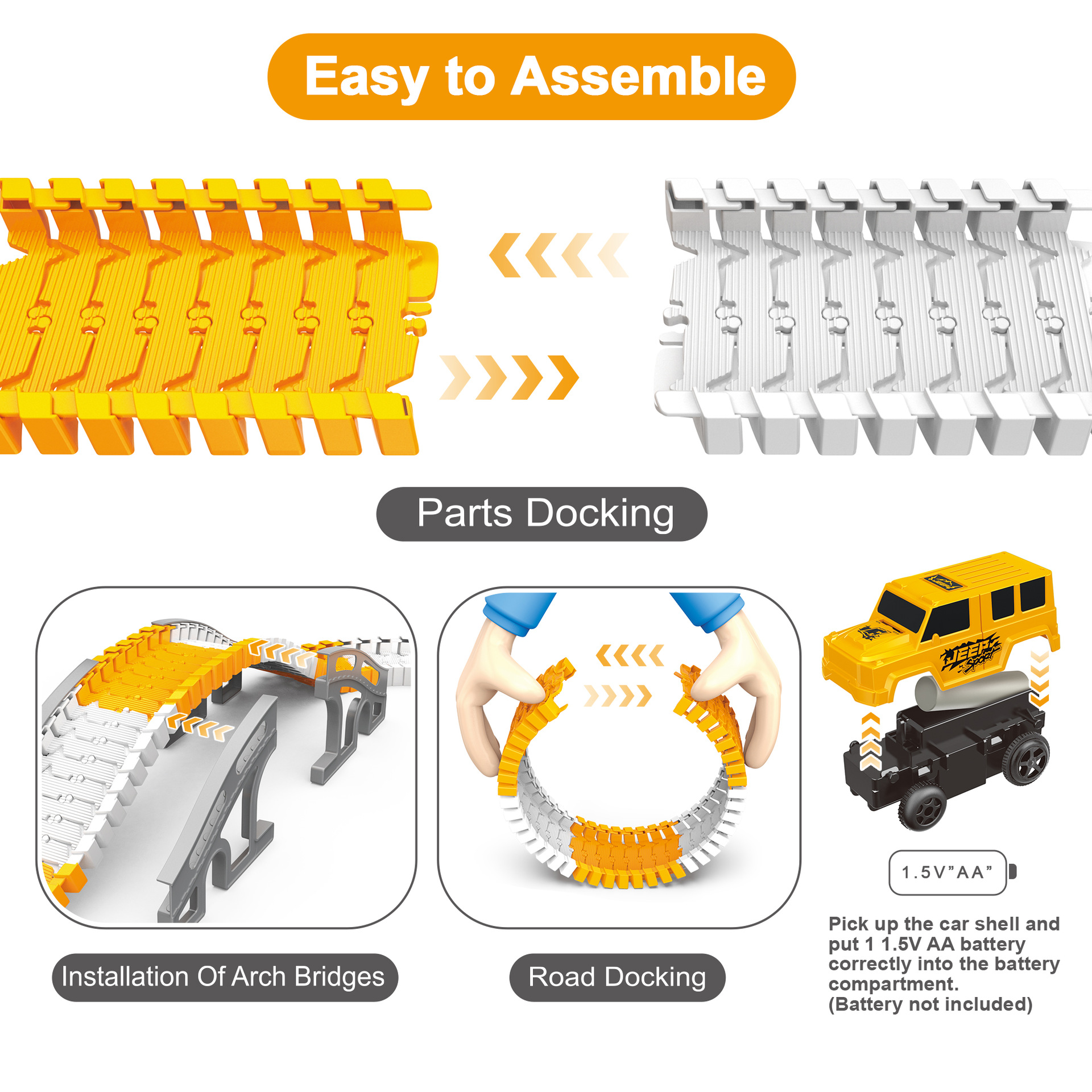 Easy to Assemble

Parts Docking

JEEP Sport

1.5V"AA"

Installation Of Arch Bridges

Road Docking

Pick up the car shell and put 1 1.5V AA battery correctly into the battery compartment.
(Battery not included)