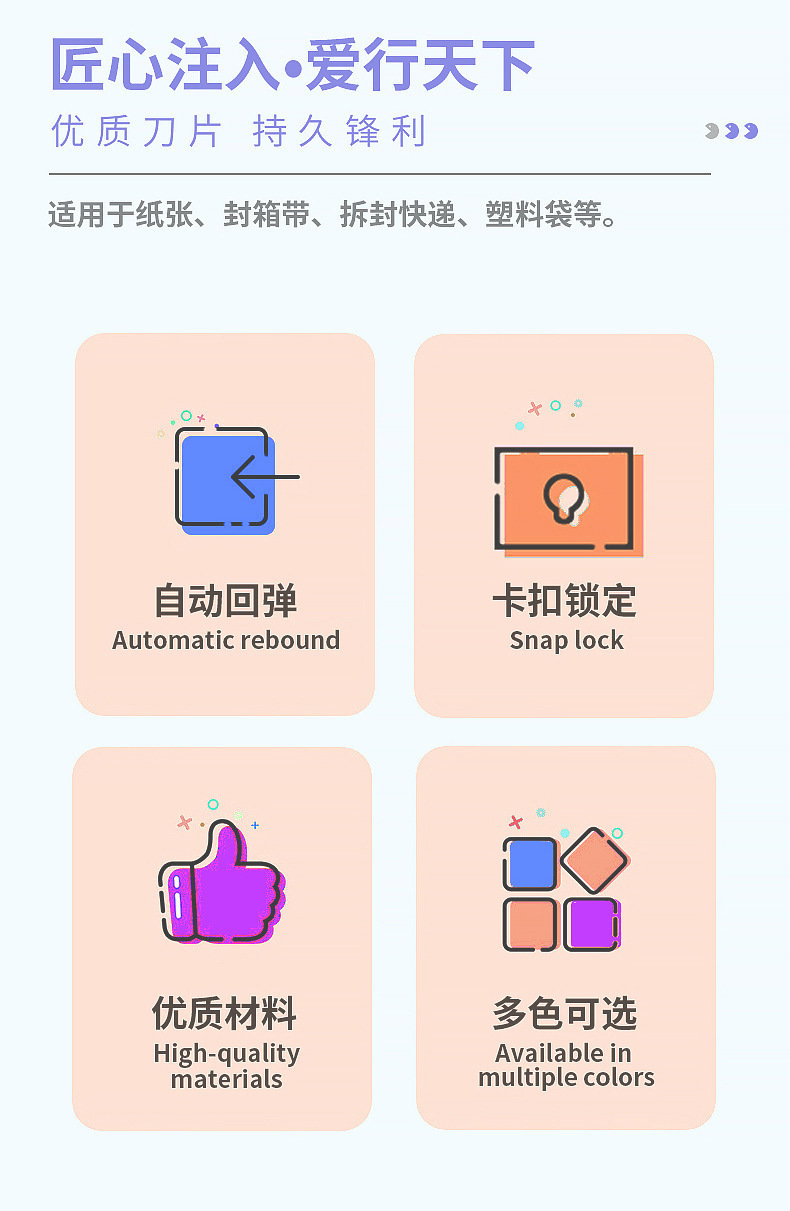 匠心注入•爱行天下

优质刀片 持久锋利

适用于纸张、封箱带、拆封快递、塑料袋等。

自动回弹
Automatic rebound

卡扣锁定
Snap lock

优质材料
High-quality materials

多色可选
Available in multiple colors