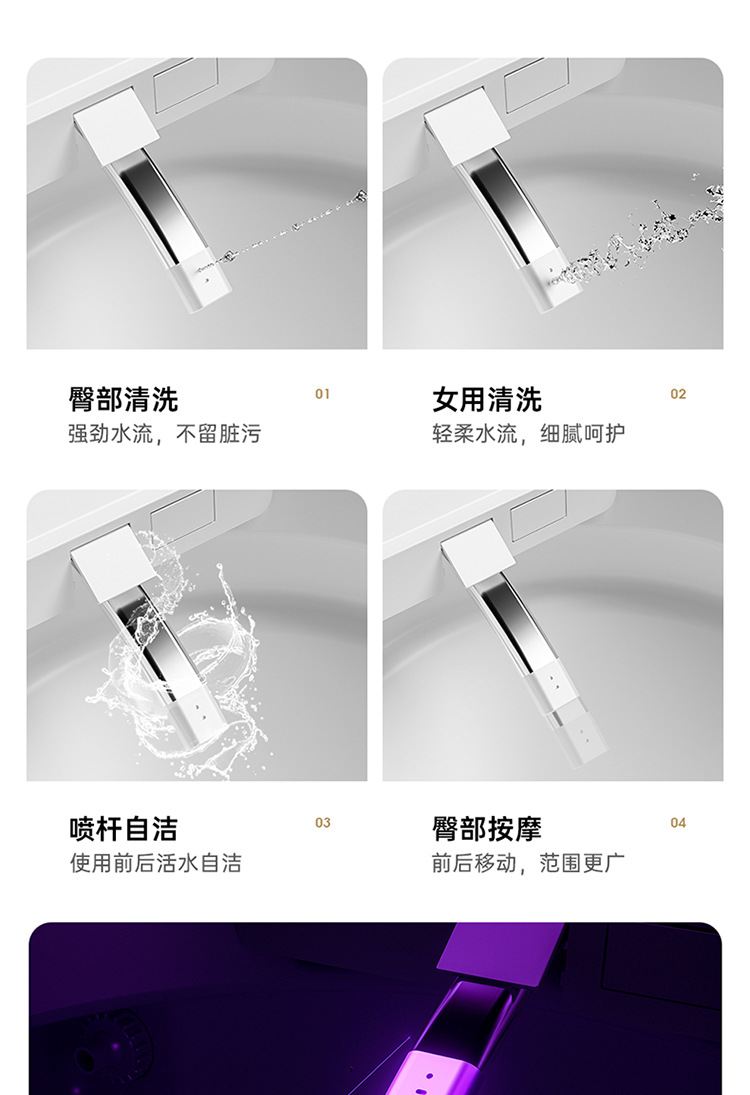 臀部清洗

01

强劲水流，不留脏污

女用清洗

02

轻柔水流，细腻呵护

喷杆自洁

03

使用前后活水自洁

臀部按摩

04

前后移动，范围更广