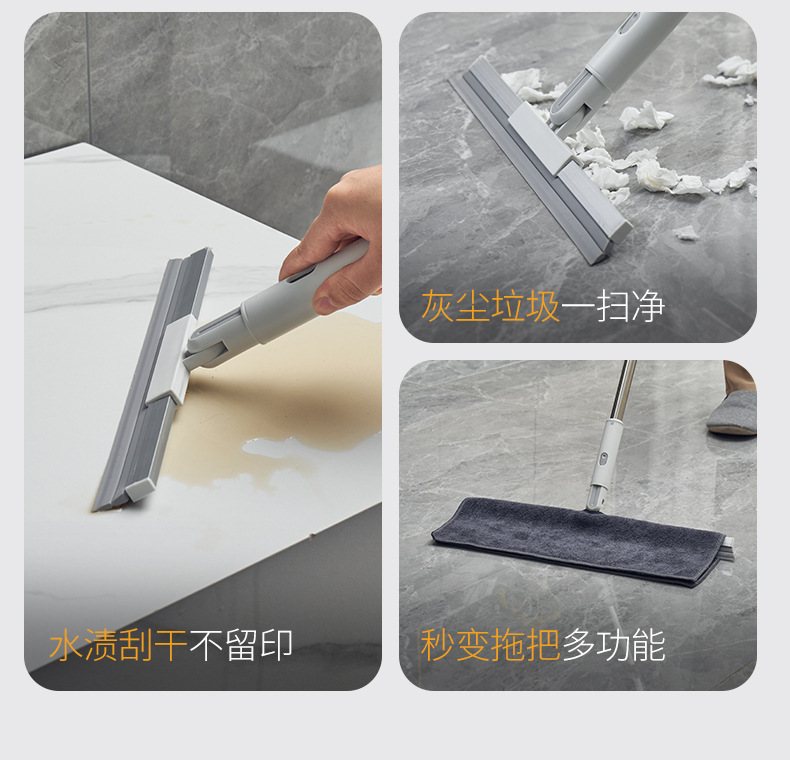 水渍刮干不留印

灰尘垃圾一扫净

秒变拖把多功能