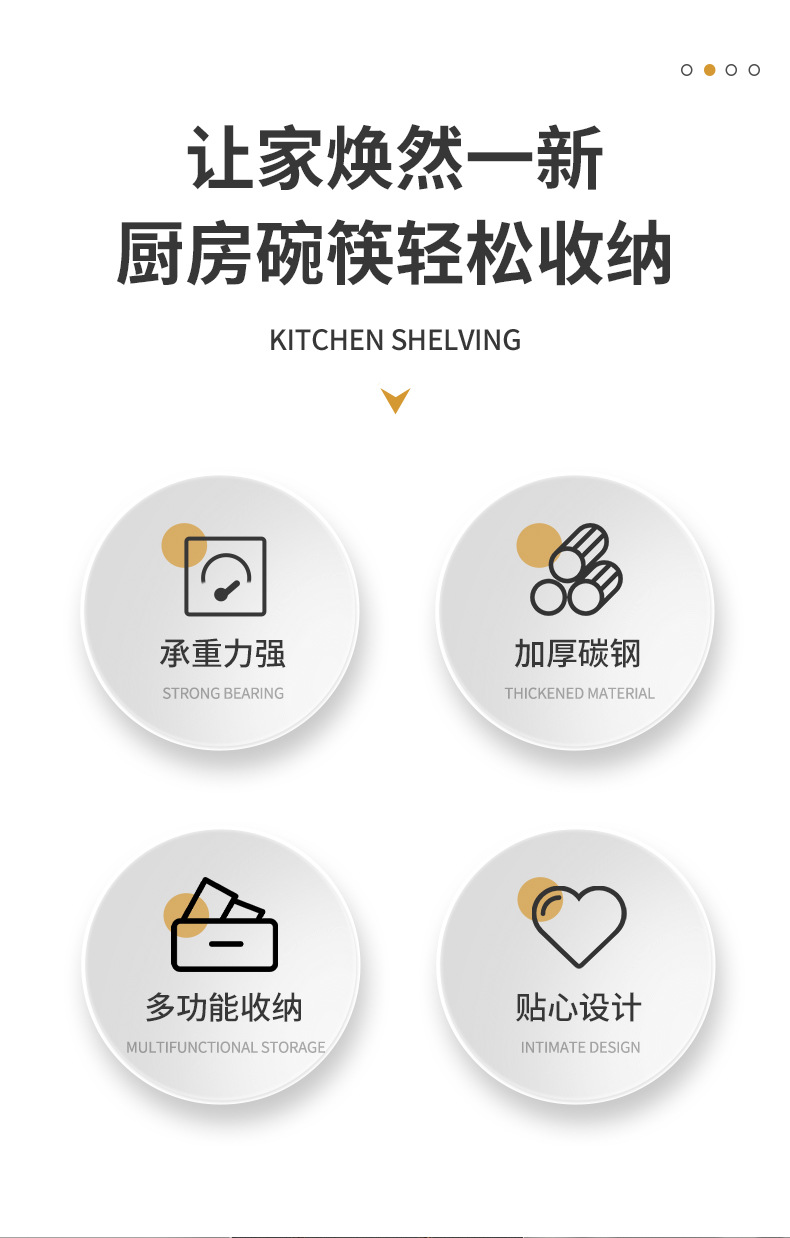 让家焕然一新
厨房碗筷轻松收纳

KITCHEN SHELVING

承重力强
STRONG BEARING

加厚碳钢
THICKENED MATERIAL

多功能收纳
MULTIFUNCTIONAL STORAGE

贴心设计
INTIMATE DESIGN