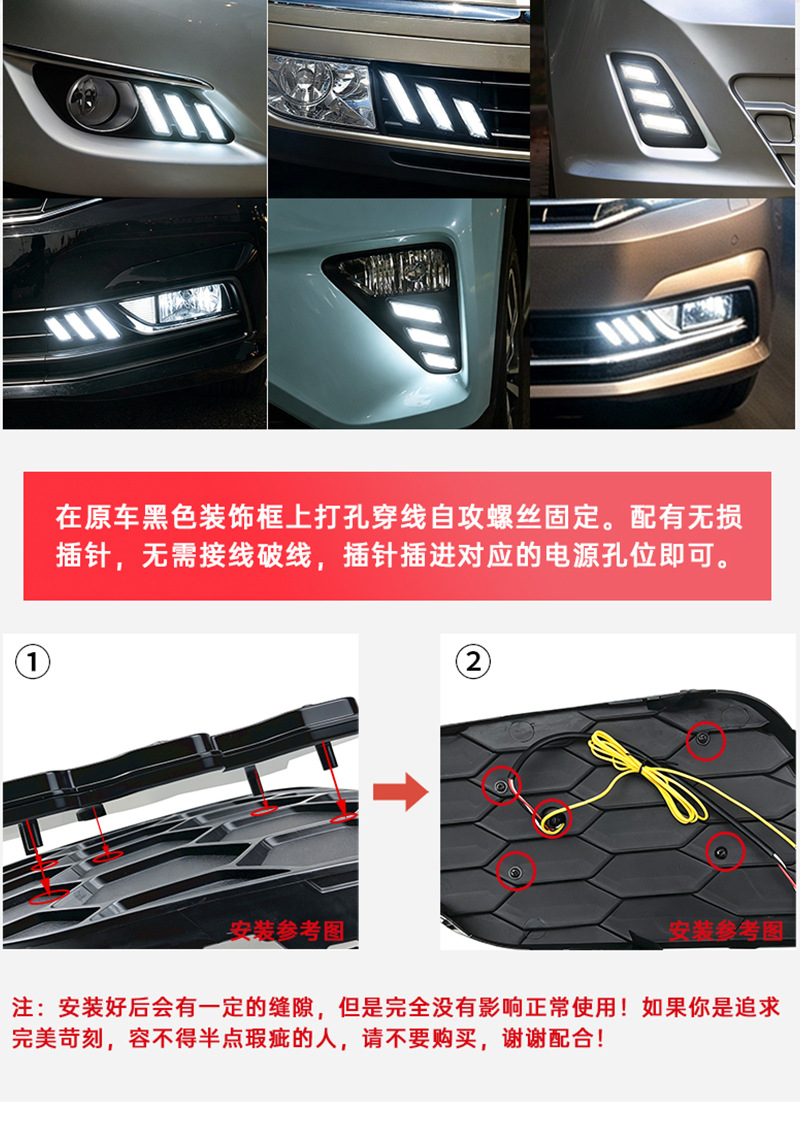 在原车黑色装饰框上打孔穿线自攻螺丝固定。配有无损插针，无需接线破线，插针插进对应的电源孔位即可。

①

安装参考图

②

安装参考图

注：安装好后会有一定的缝隙，但是完全没有影响正常使用！如果你是追求完美苛刻，容不得半点瑕疵的人，请不要购买，谢谢配合！