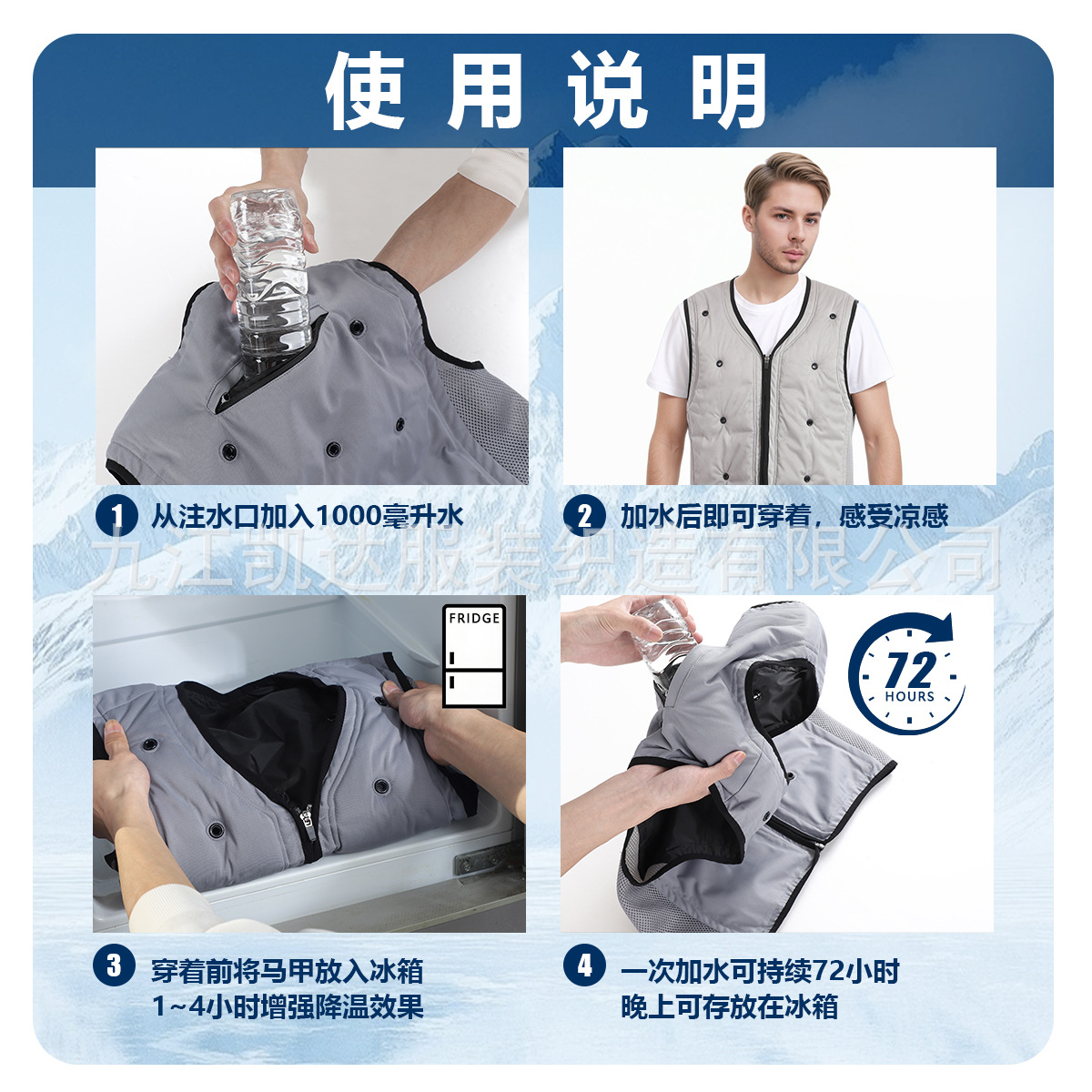 使用说明

1 从注水口加入1000毫升水

2 加水后即可穿着，感受凉感

九江凯达服装织造有限公司

FRIDGE

72 HOURS

3 穿着前将马甲放入冰箱 1~4小时增强降温效果

4 一次加水可持续72小时 晚上可存放在冰箱