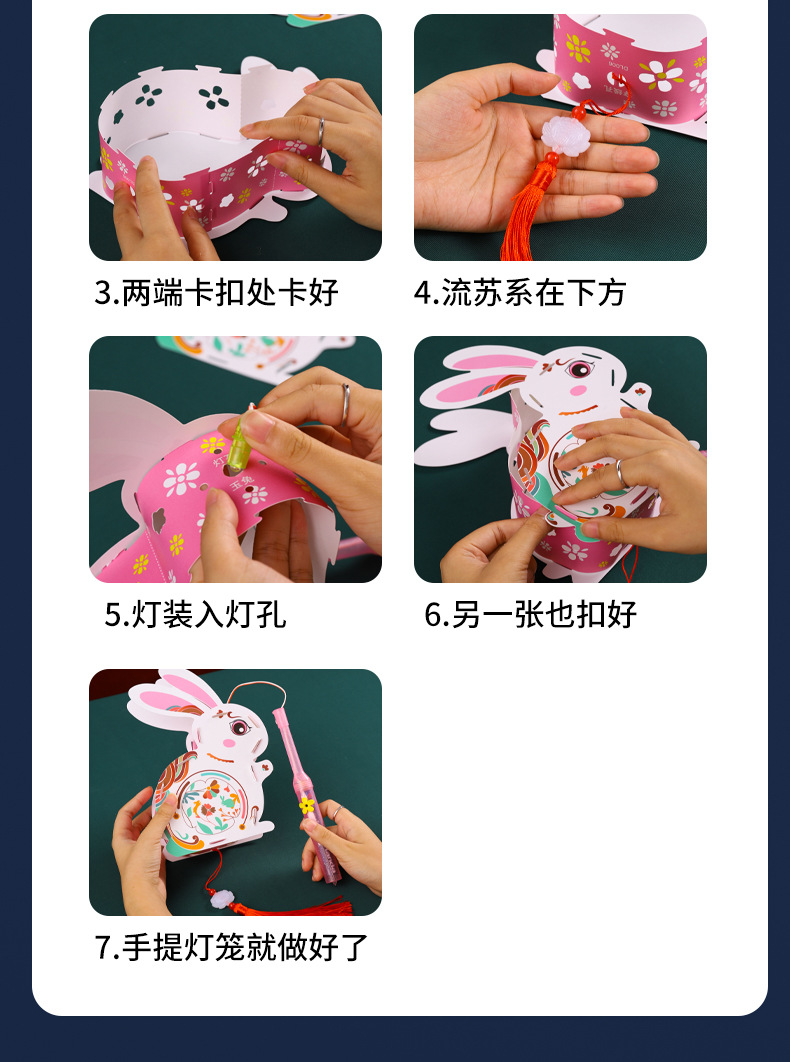 3.两端卡扣处卡好

4.流苏系在下方

5.灯装入灯孔

6.另一张也扣好

7.手提灯笼就做好了