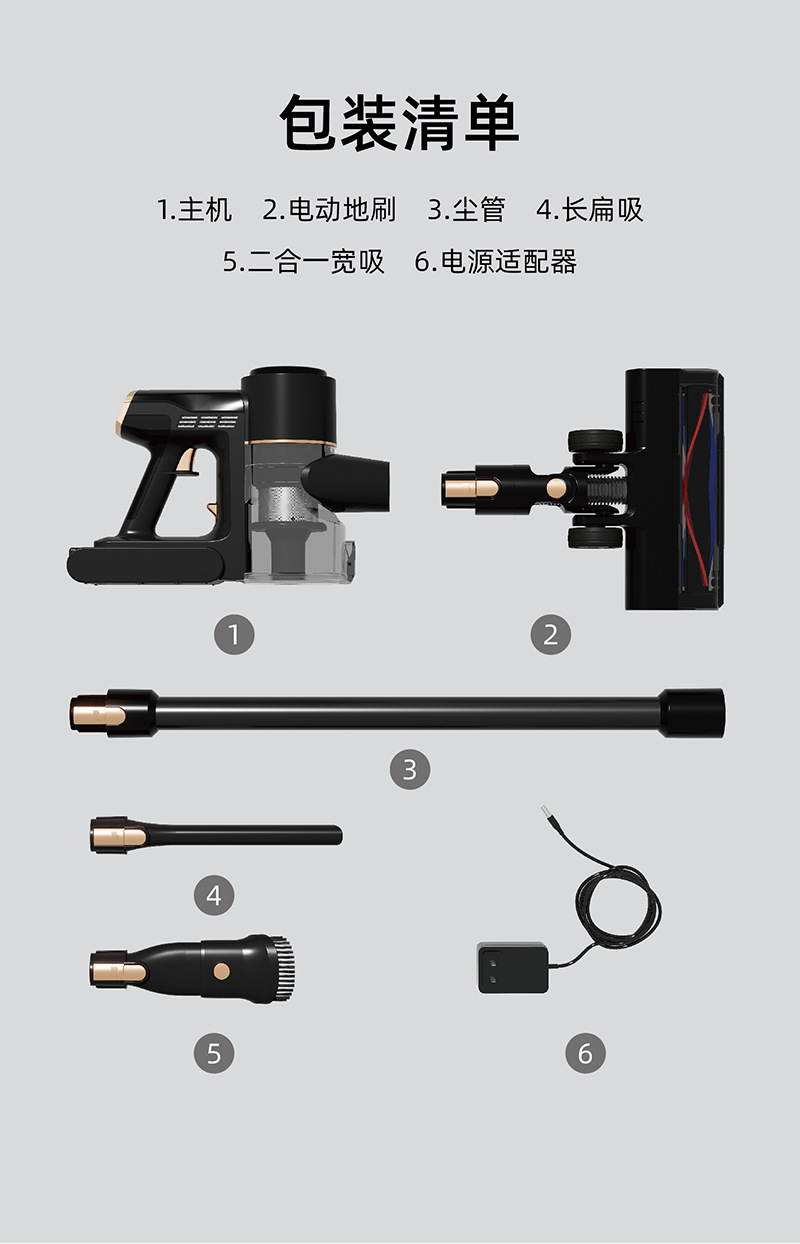 包装清单

1.主机　2.电动地刷　3.尘管　4.长扁吸

5.二合一宽吸　6.电源适配器

1

2

3

4

5

6