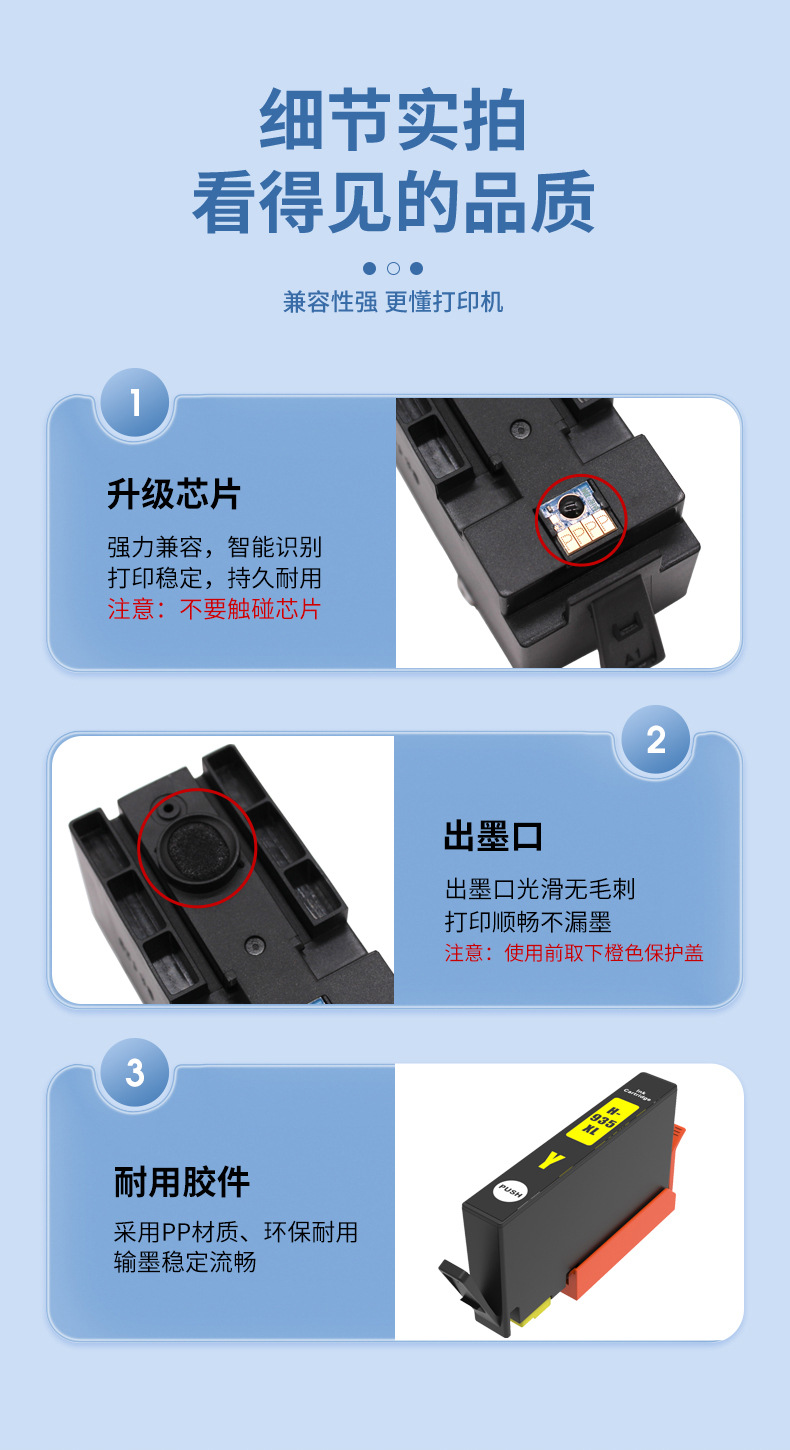 细节实拍
看得见的品质

兼容性强 更懂打印机

1

升级芯片

强力兼容，智能识别
打印稳定，持久耐用
注意：不要触碰芯片

2

出墨口

出墨口光滑无毛刺
打印顺畅不漏墨
注意：使用前取下橙色保护盖

3

耐用胶件

采用PP材质、环保耐用
输墨稳定流畅

Ink Cartridge
H-935 XL
Y
PUSH