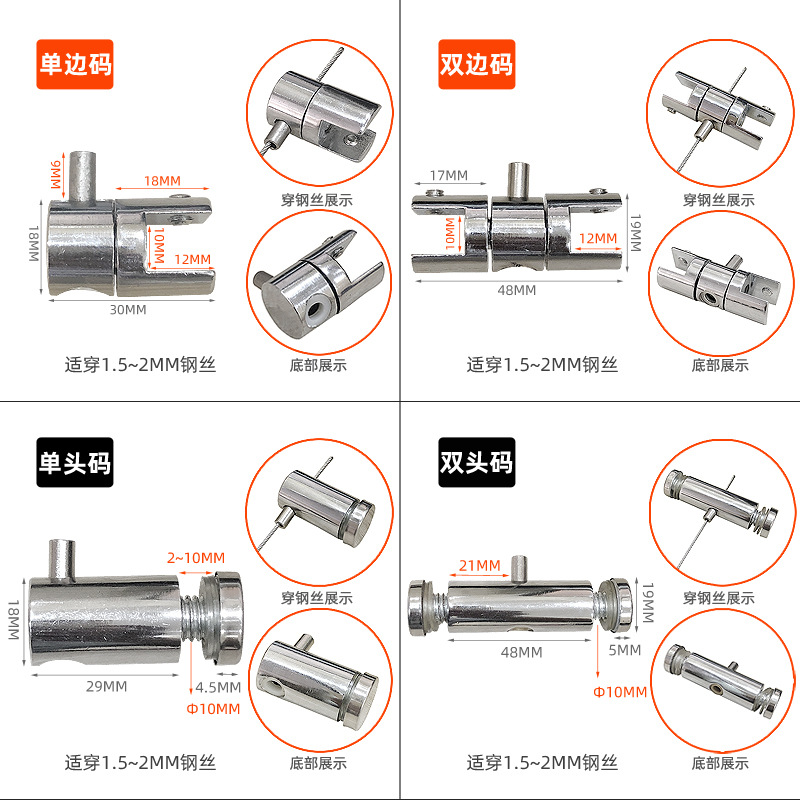 单边码

9MM
18MM
18MM
10MM
12MM
30MM

穿钢丝展示

底部展示

适穿1.5~2MM钢丝

双边码

17MM
10MM
12MM
19MM
48MM

穿钢丝展示

底部展示

适穿1.5~2MM钢丝

单头码

2~10MM
18MM
29MM
4.5MM
Φ10MM

穿钢丝展示

底部展示

适穿1.5~2MM钢丝

双头码

21MM
19MM
48MM
5MM
Φ10MM

穿钢丝展示

底部展示

适穿1.5~2MM钢丝