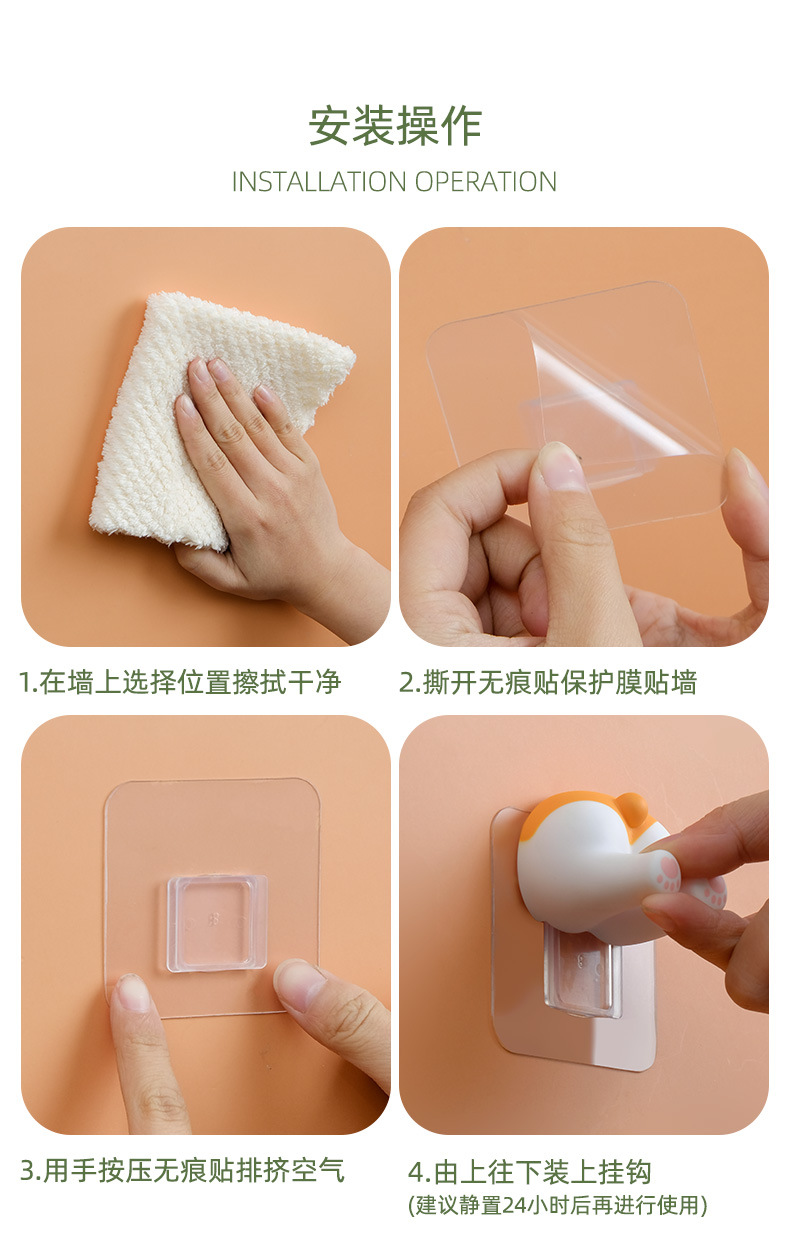 安装操作

INSTALLATION OPERATION

1.在墙上选择位置擦拭干净

2.撕开无痕贴保护膜贴墙

3.用手按压无痕贴排挤空气

4.由上往下装上挂钩
(建议静置24小时后再进行使用)