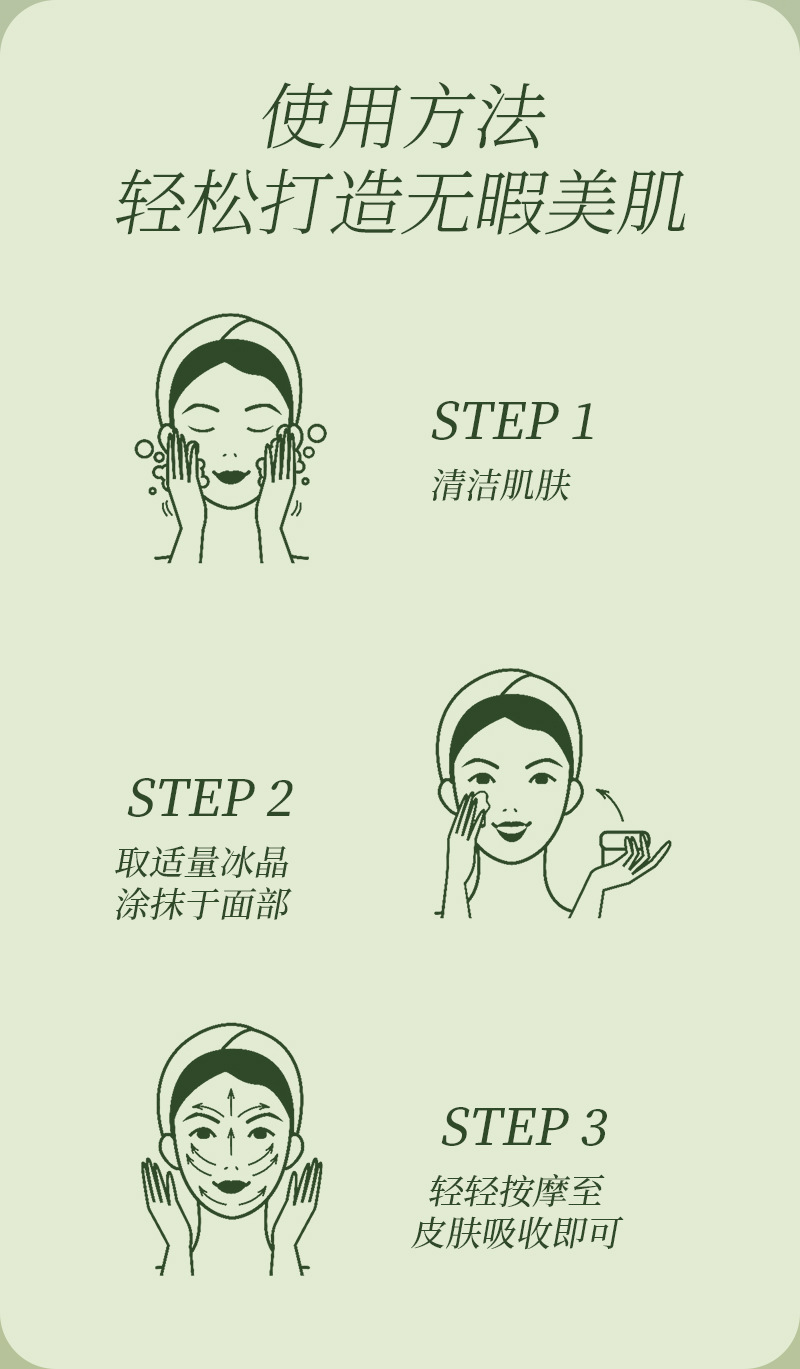 使用方法
轻松打造无暇美肌

STEP 1
清洁肌肤

STEP 2
取适量冰晶
涂抹于面部

STEP 3
轻轻按摩至
皮肤吸收即可