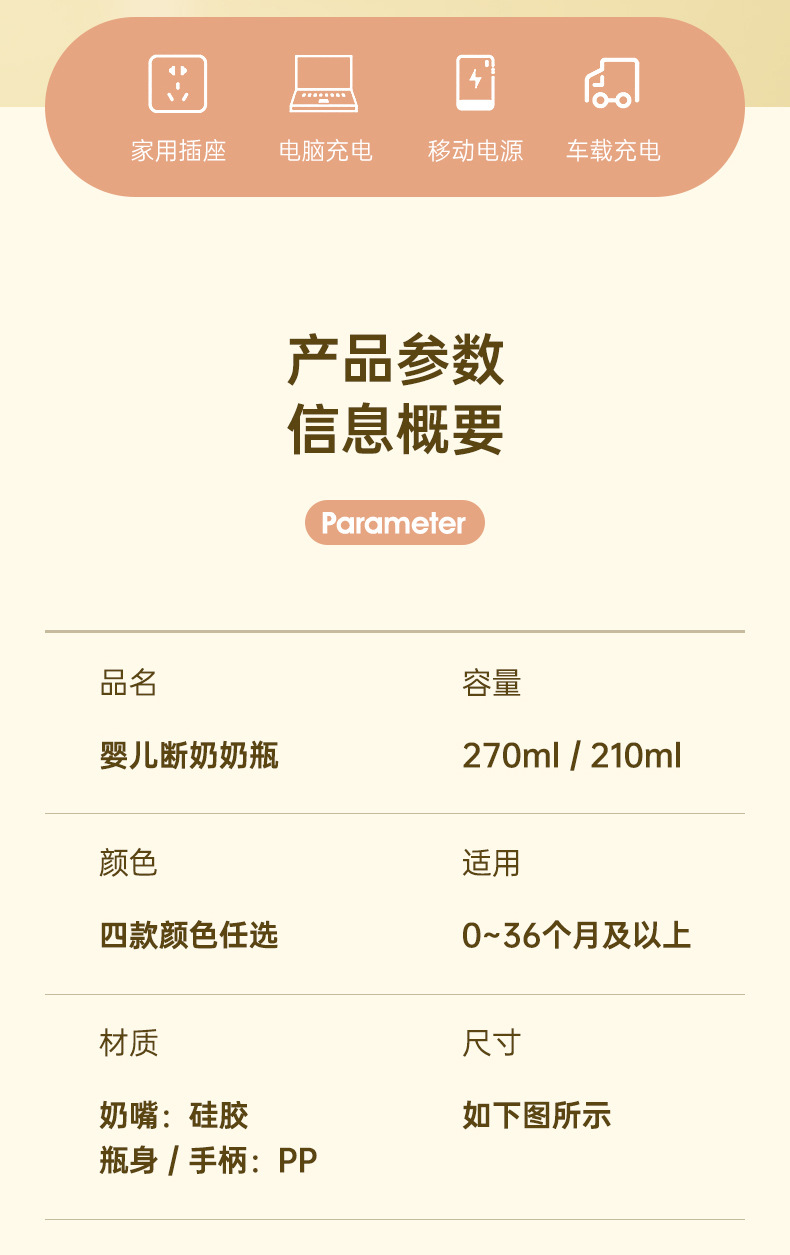 家用插座 电脑充电 移动电源 车载充电

产品参数
信息概要

Parameter

品名
婴儿断奶奶瓶

容量
270ml / 210ml

颜色
四款颜色任选

适用
0~36个月及以上

材质
奶嘴：硅胶
瓶身 / 手柄：PP

尺寸
如下图所示