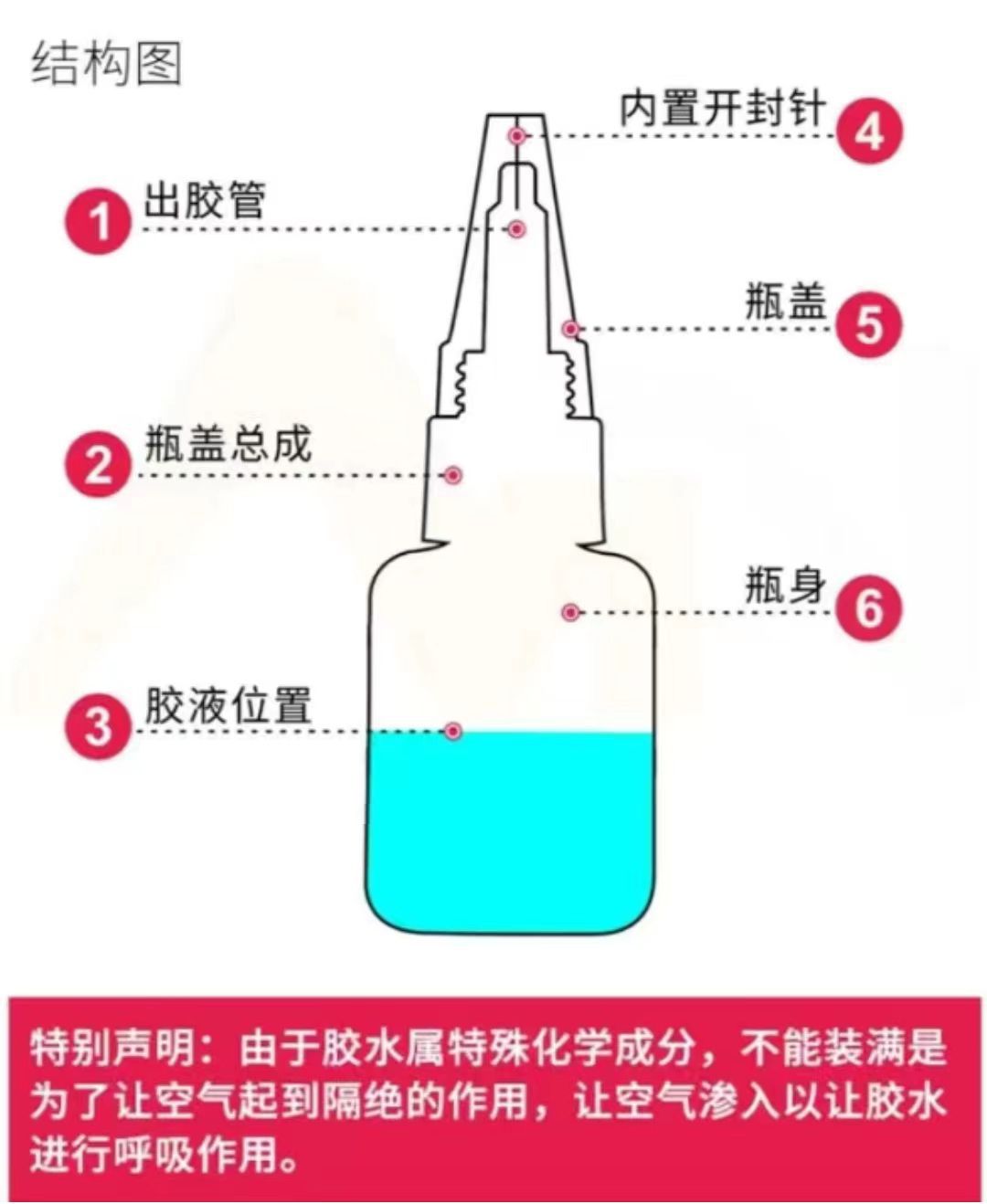 结构图

内置开封针 4

1 出胶管

瓶盖 5

2 瓶盖总成

瓶身 6

3 胶液位置

特别声明：由于胶水属特殊化学成分，不能装满是为了让空气起到隔绝的作用，让空气渗入以让胶水进行呼吸作用。