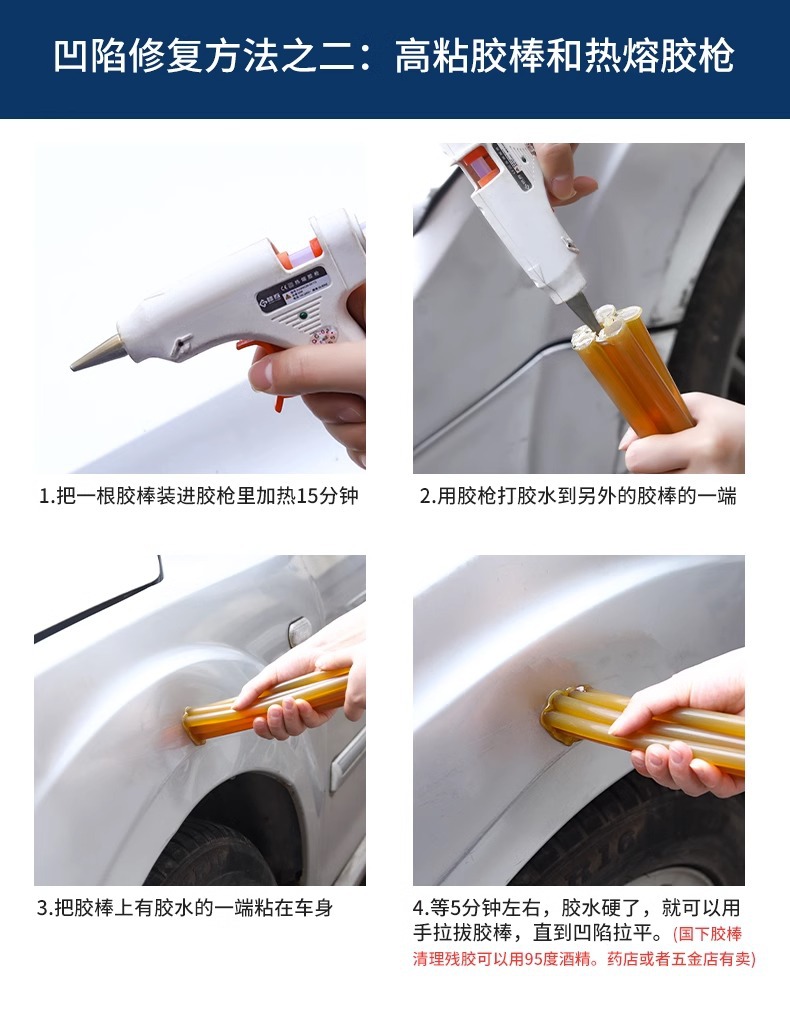 凹陷修复方法之二：高粘胶棒和热熔胶枪

1.把一根胶棒装进胶枪里加热15分钟

2.用胶枪打胶水到另外的胶棒的一端

3.把胶棒上有胶水的一端粘在车身

4.等5分钟左右，胶水硬了，就可以用手拉拔胶棒，直到凹陷拉平。(国下胶棒清理残胶可以用95度酒精。药店或者五金店有卖)