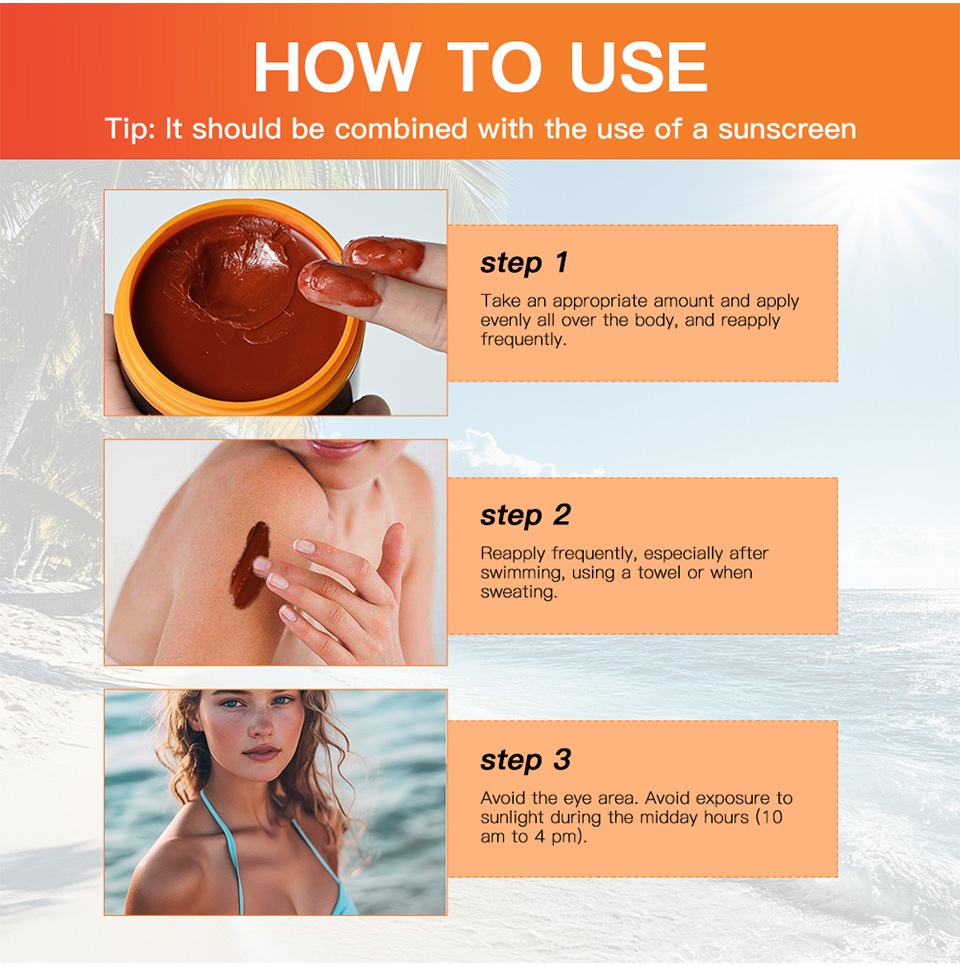 HOW TO USE

Tip: It should be combined with the use of a sunscreen

step 1

Take an appropriate amount and apply evenly all over the body, and reapply frequently.

step 2

Reapply frequently, especially after swimming, using a towel or when sweating.

step 3

Avoid the eye area. Avoid exposure to sunlight during the midday hours (10 am to 4 pm).