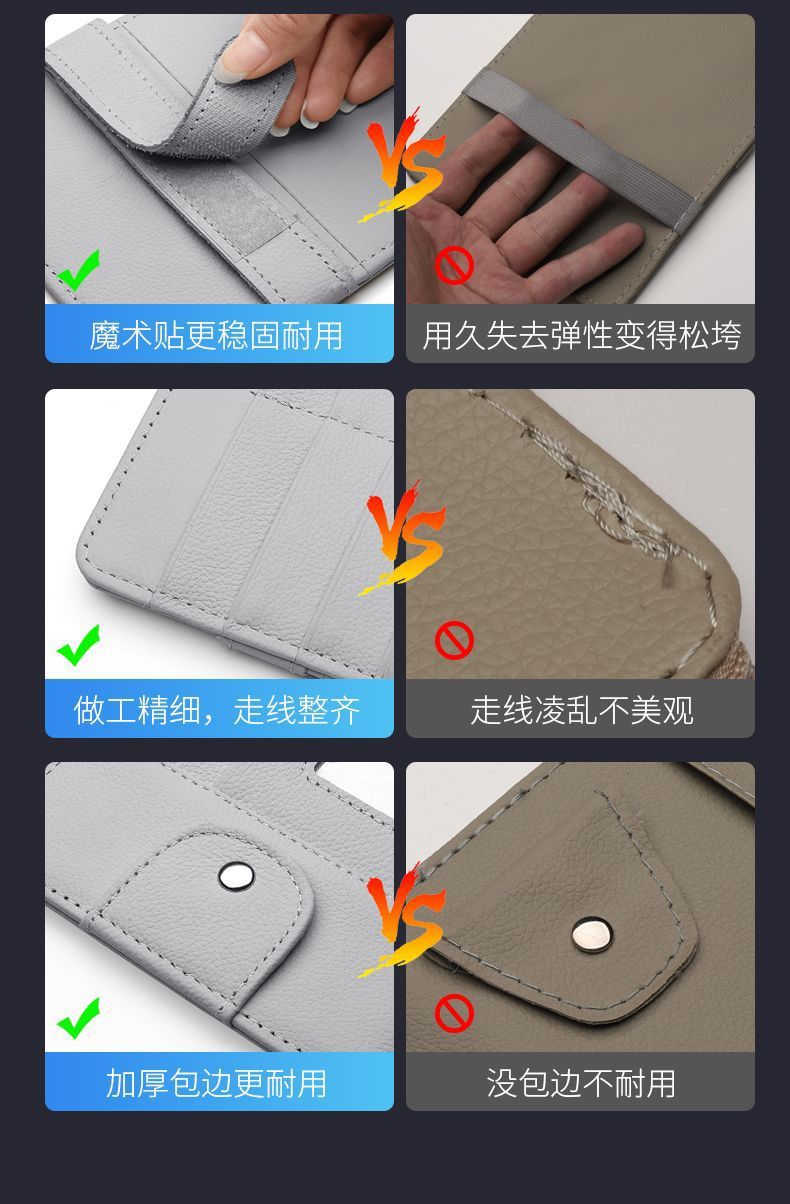 VS

魔术贴更稳固耐用

用久失去弹性变得松垮

VS

做工精细，走线整齐

走线凌乱不美观

VS

加厚包边更耐用

没包边不耐用