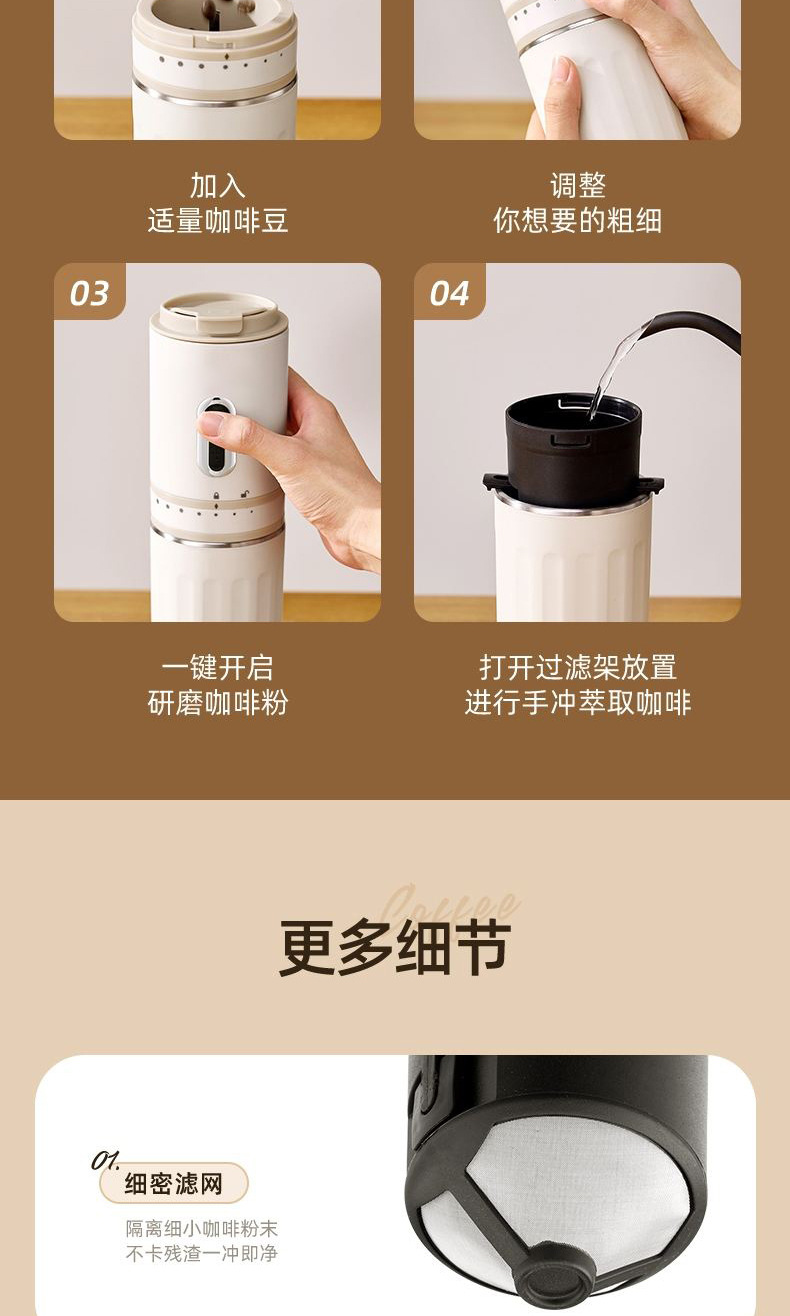 加入
适量咖啡豆

调整
你想要的粗细

03

一键开启
研磨咖啡粉

04

打开过滤架放置
进行手冲萃取咖啡

Coffee

更多细节

01.
细密滤网
隔离细小咖啡粉末
不卡残渣一冲即净