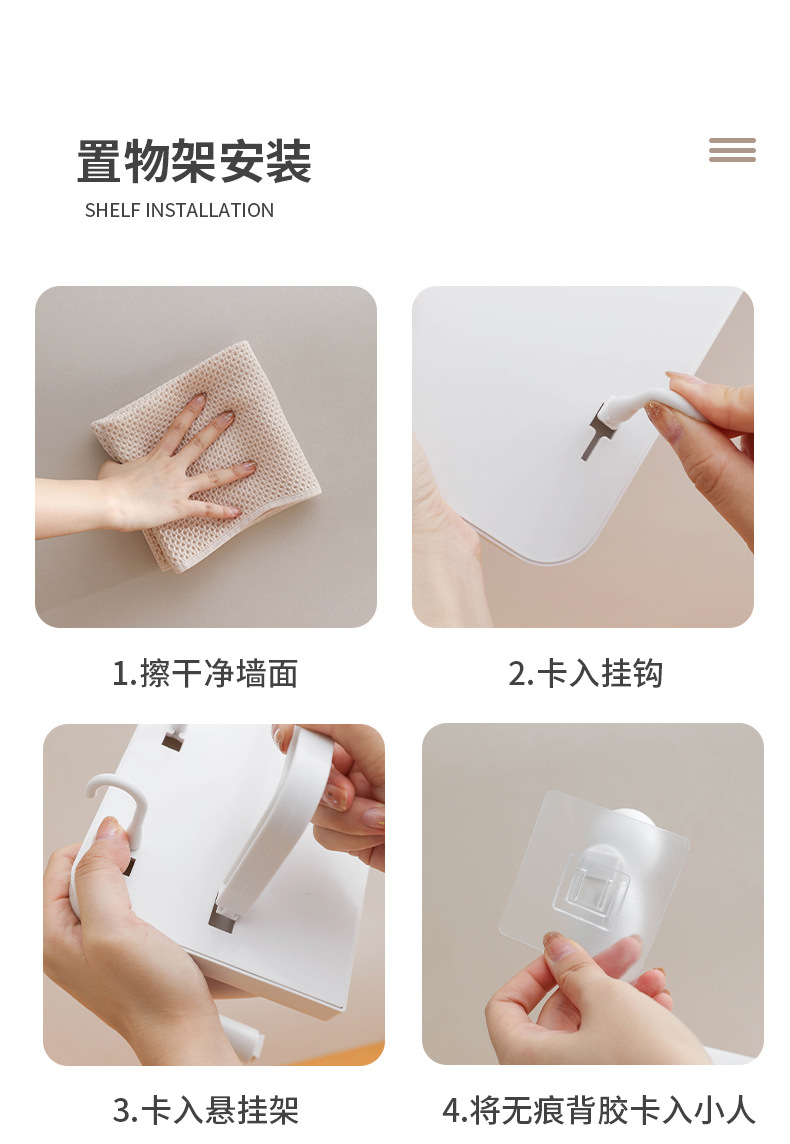 置物架安装
SHELF INSTALLATION

1.擦干净墙面

2.卡入挂钩

3.卡入悬挂架

4.将无痕背胶卡入小人