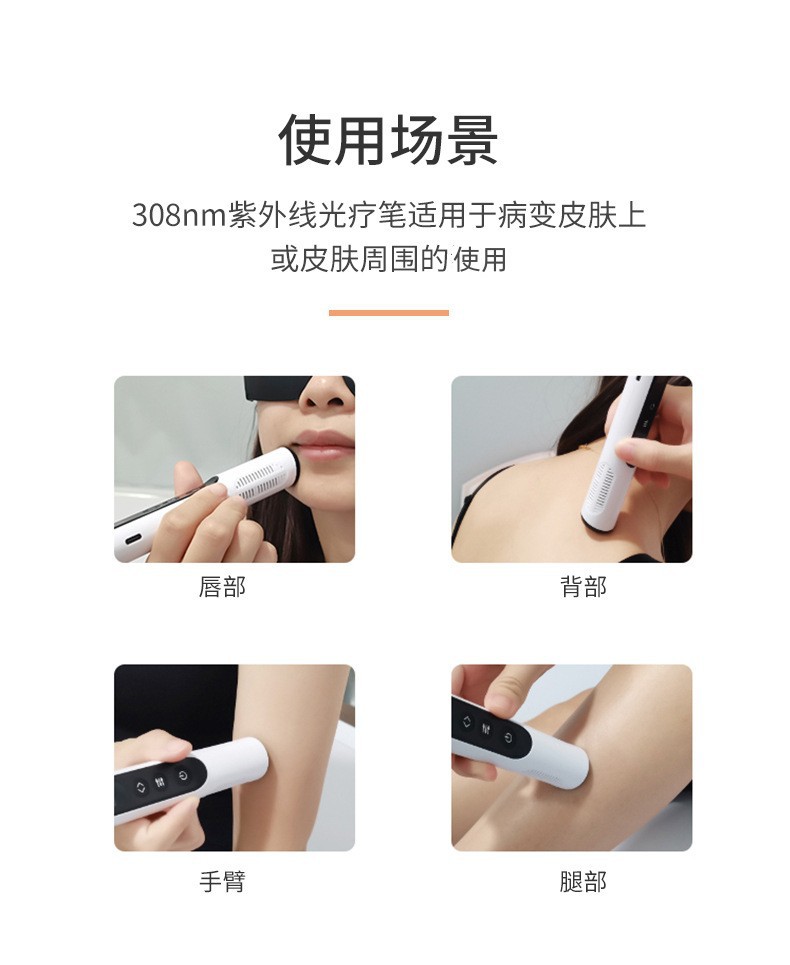 使用场景

308nm紫外线光疗笔适用于病变皮肤上或皮肤周围的使用

唇部

背部

手臂

腿部