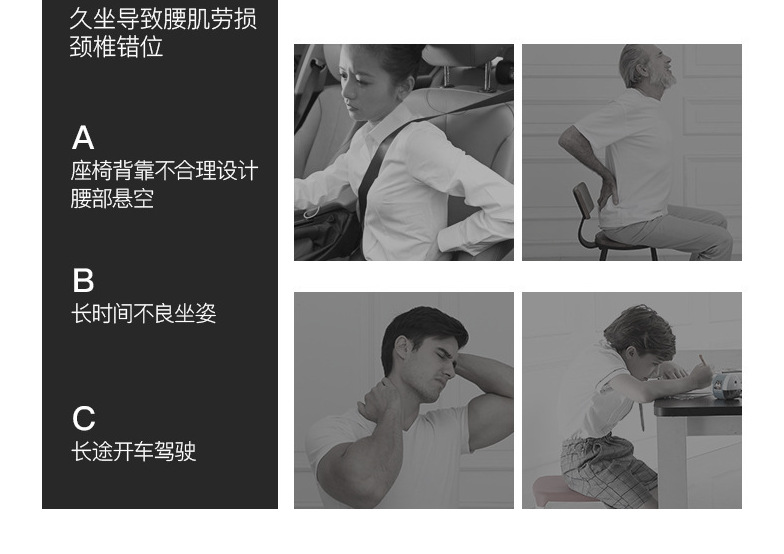 久坐导致腰肌劳损
颈椎错位

A
座椅背靠不合理设计
腰部悬空

B
长时间不良坐姿

C
长途开车驾驶