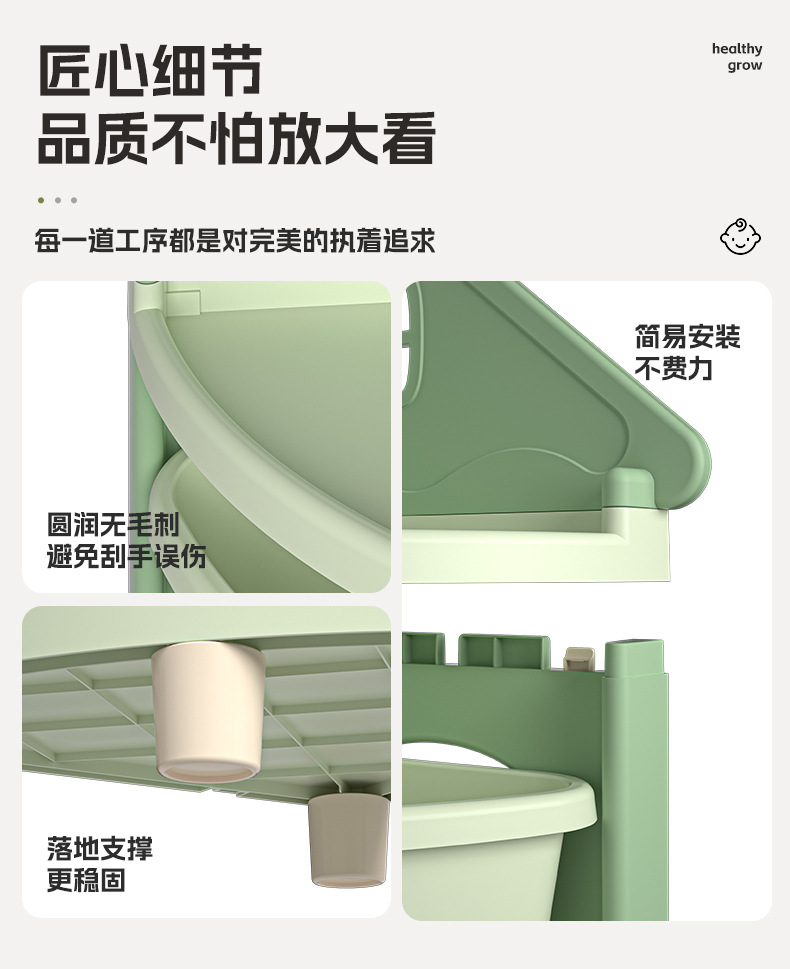 匠心细节
品质不怕放大看

healthy
grow

每一道工序都是对完美的执着追求

圆润无毛刺
避免刮手误伤

简易安装
不费力

落地支撑
更稳固