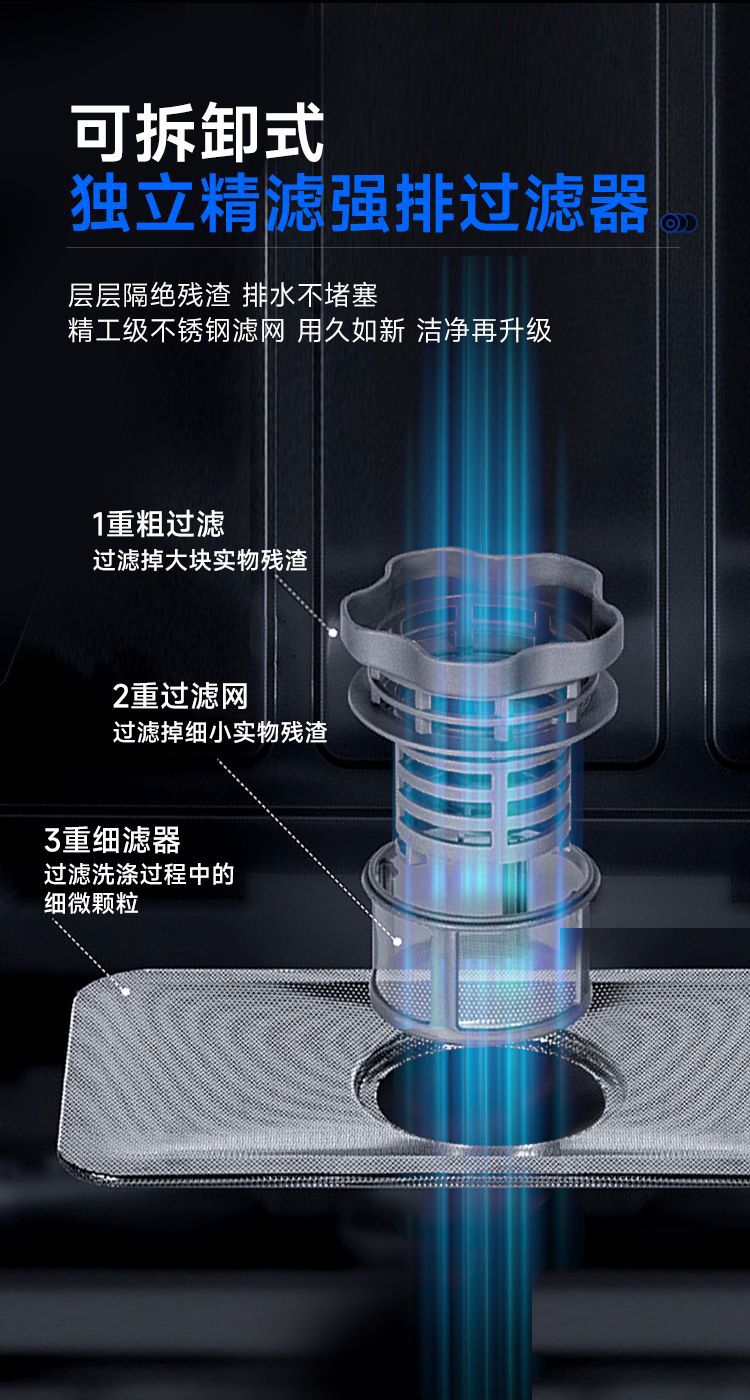 可拆卸式
独立精滤强排过滤器

层层隔绝残渣 排水不堵塞
精工级不锈钢滤网 用久如新 洁净再升级

1重粗过滤
过滤掉大块实物残渣

2重过滤网
过滤掉细小实物残渣

3重细滤器
过滤洗涤过程中的细微颗粒