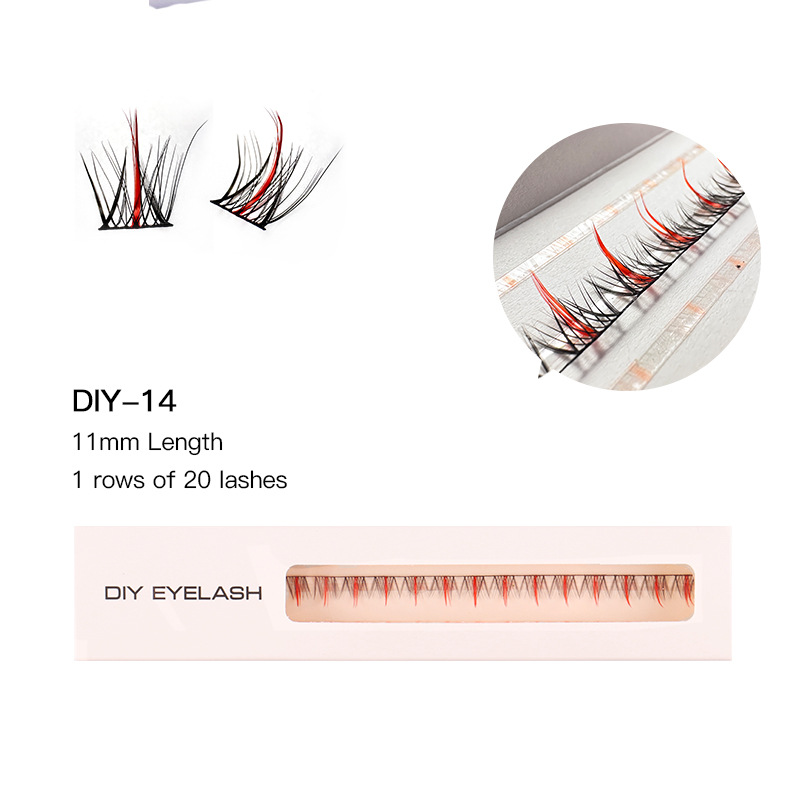 DIY-14
11mm Length
1 rows of 20 lashes

DIY EYELASH