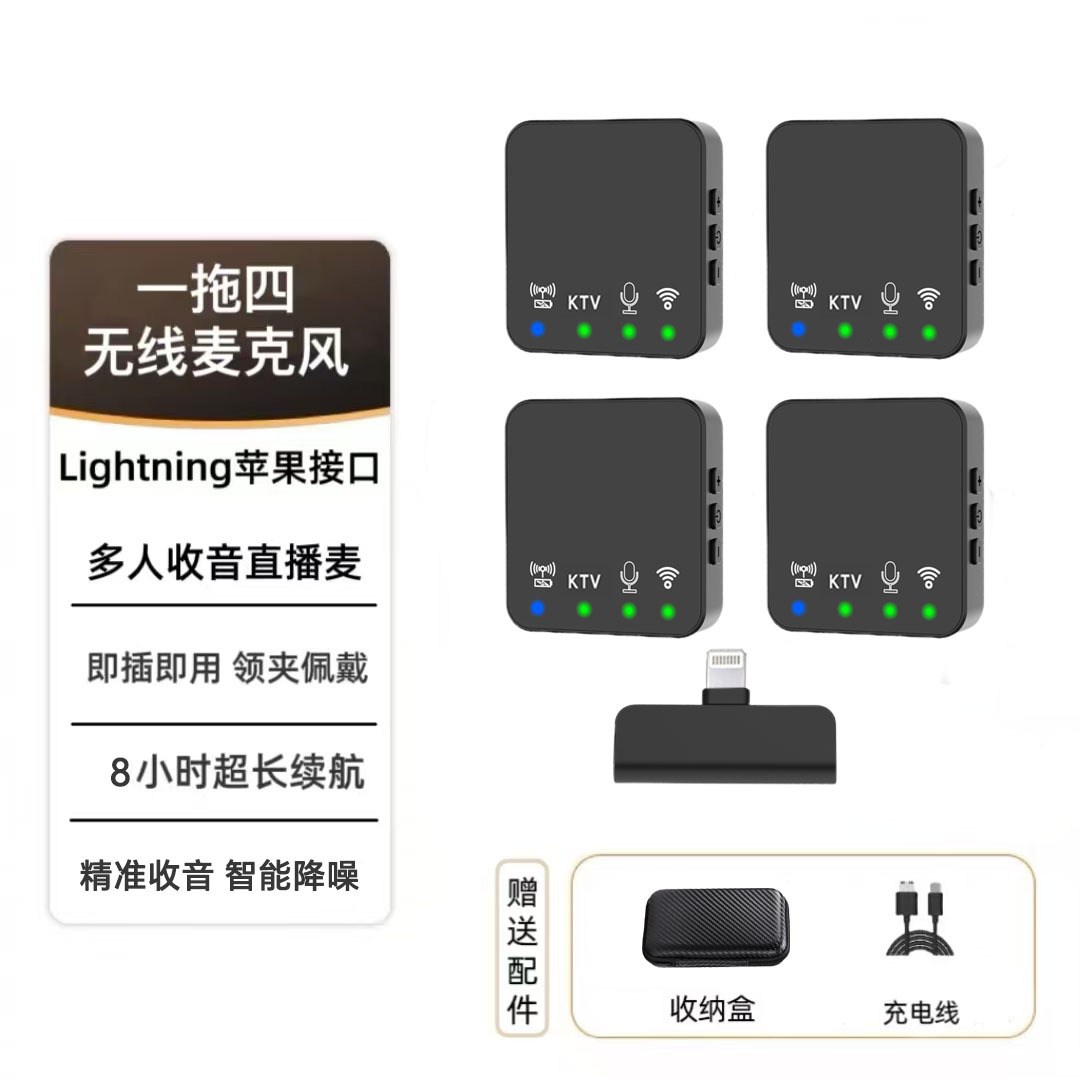 一拖四
无线麦克风

Lightning苹果接口

多人收音直播麦

即插即用 领夹佩戴

8小时超长续航

精准收音 智能降噪

KTV

KTV

KTV

KTV

赠送配件

收纳盒

充电线