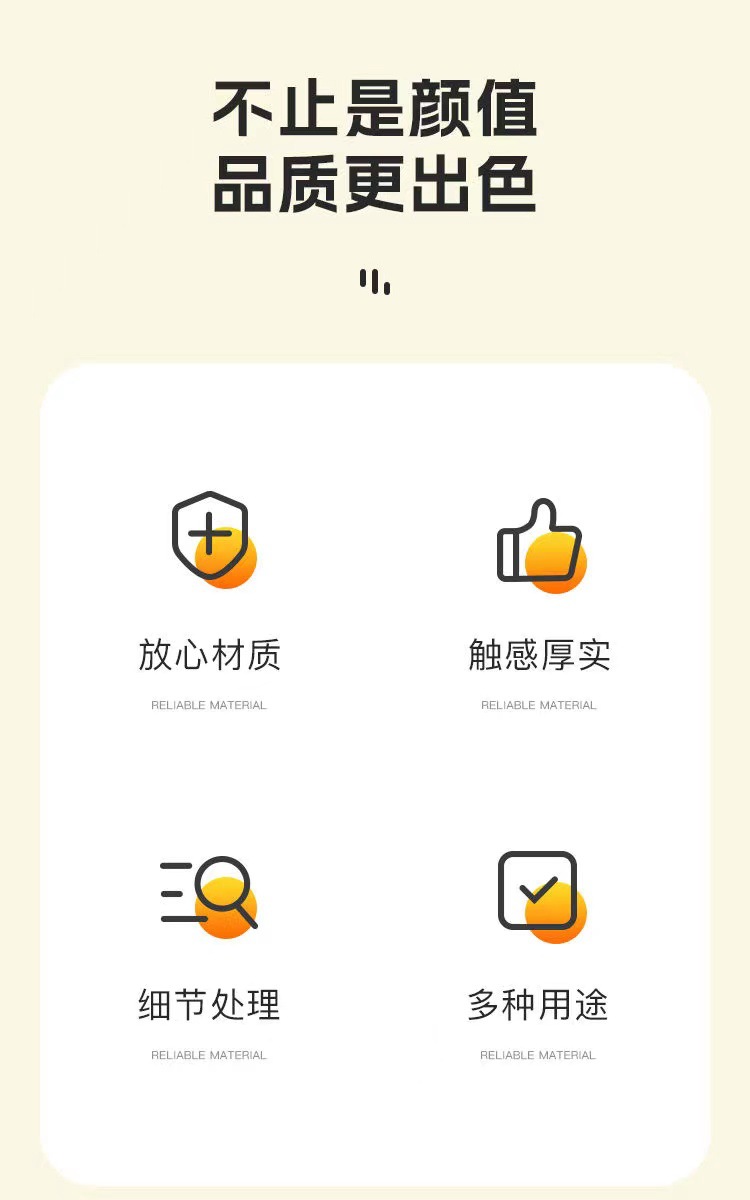 不止是颜值
品质更出色

放心材质
RELIABLE MATERIAL

触感厚实
RELIABLE MATERIAL

细节处理
RELIABLE MATERIAL

多种用途
RELIABLE MATERIAL