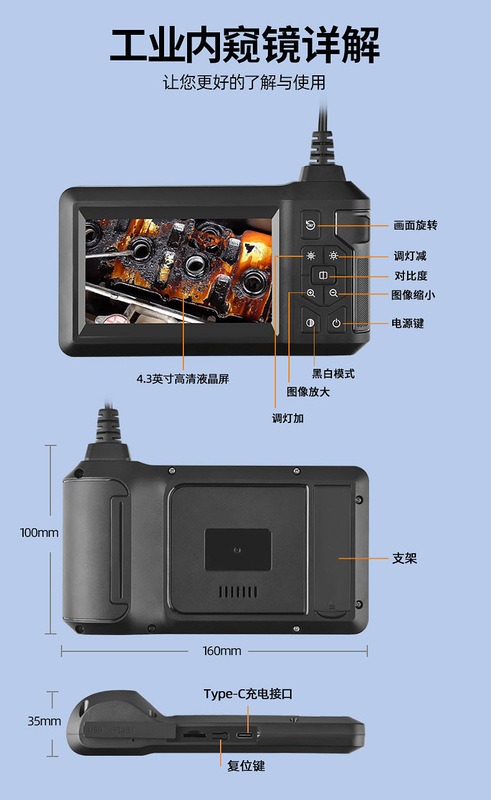 工业内窥镜详解

让您更好的了解与使用

画面旋转

调灯减

对比度

图像缩小

电源键

4.3英寸高清液晶屏

黑白模式

图像放大

调灯加

100mm

支架

160mm

Type-C充电接口

35mm

复位键