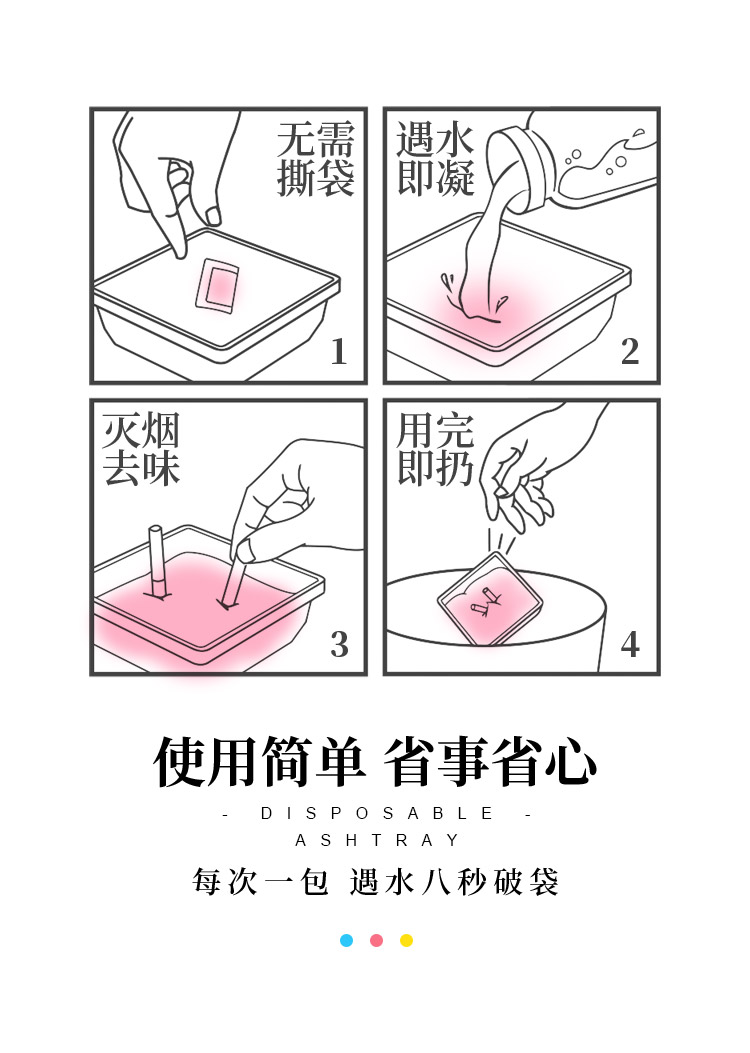 无需撕袋

1

遇水即凝

2

灭烟去味

3

用完即扔

4

使用简单 省事省心

- DISPOSABLE -
ASHTRAY

每次一包 遇水八秒破袋