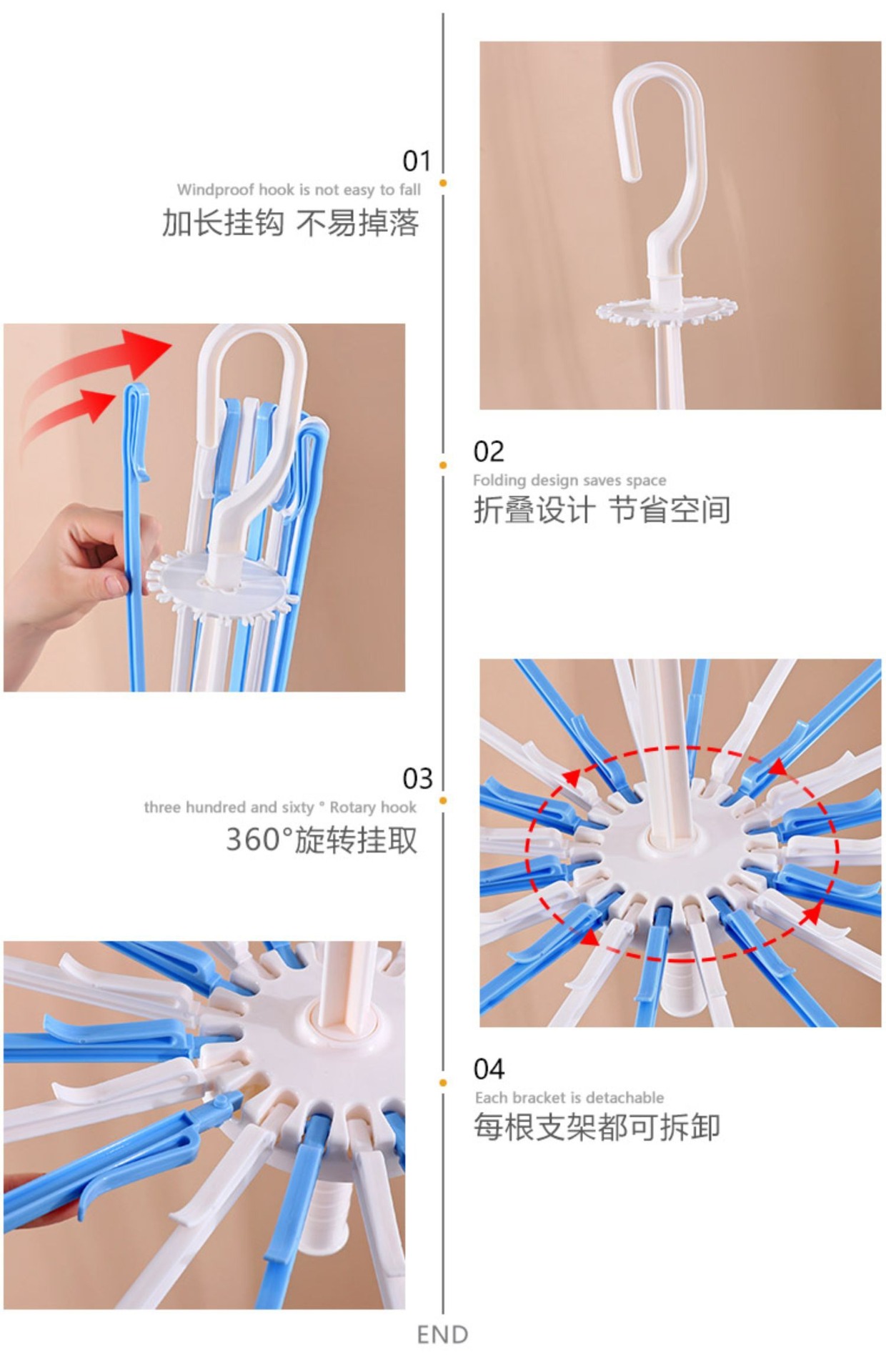 01
Windproof hook is not easy to fall
加长挂钩 不易掉落

02
Folding design saves space
折叠设计 节省空间

03
three hundred and sixty ° Rotary hook
360°旋转挂取

04
Each bracket is detachable
每根支架都可拆卸

END