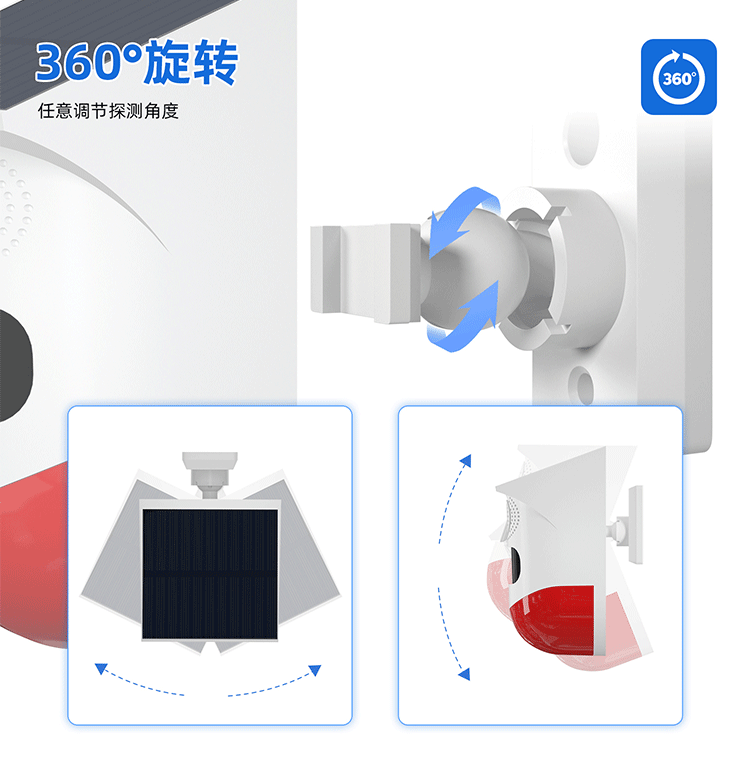 360°旋转
任意调节探测角度

360°