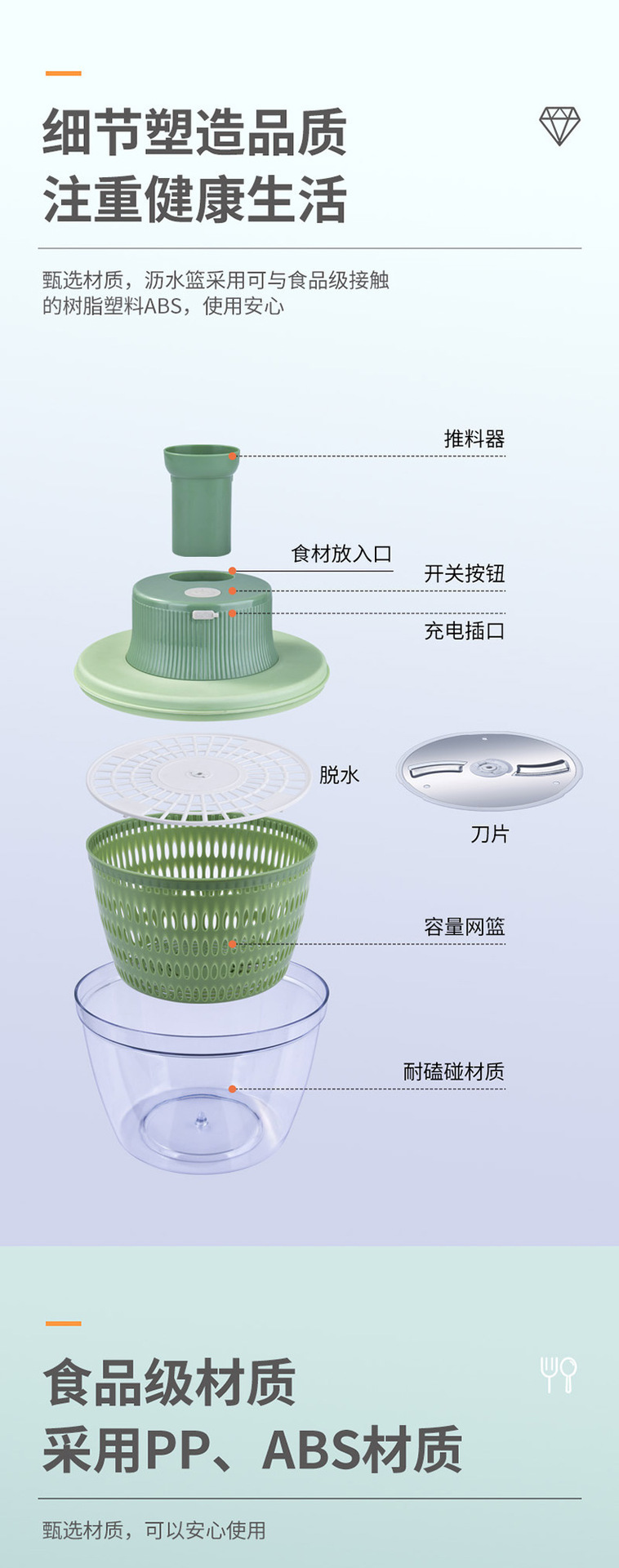 细节塑造品质
注重健康生活

甄选材质，沥水篮采用可与食品级接触的树脂塑料ABS，使用安心

推料器

食材放入口

开关按钮

充电插口

脱水

刀片

容量网篮

耐磕碰材质

食品级材质
采用PP、ABS材质

甄选材质，可以安心使用