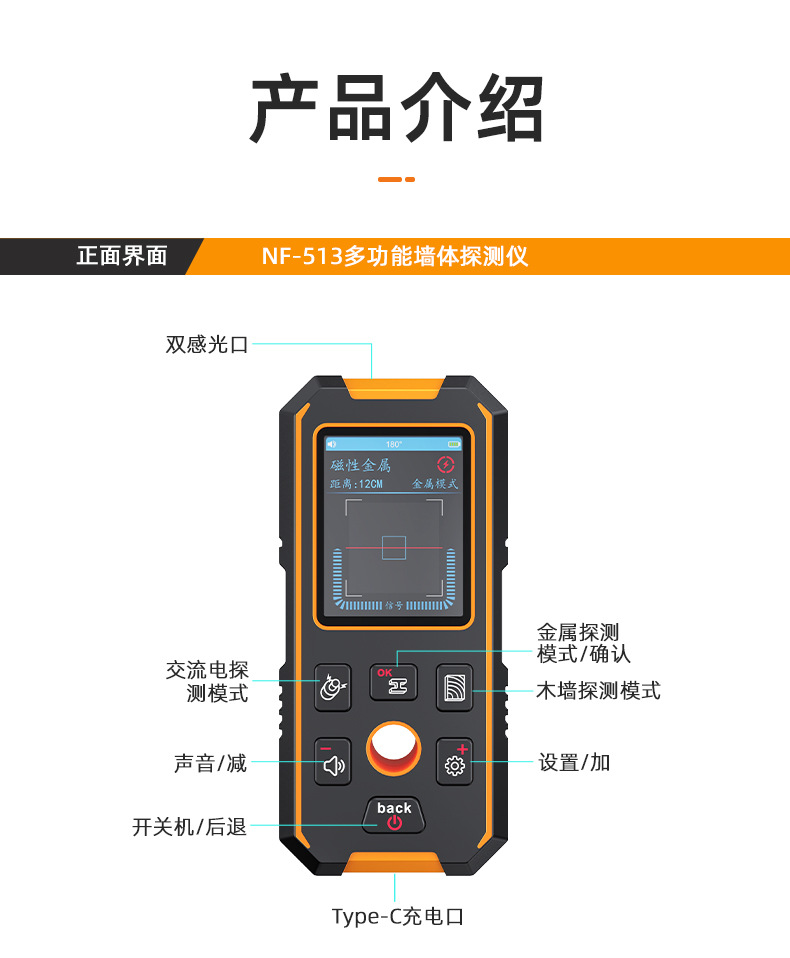 产品介绍

正面界面

NF-513多功能墙体探测仪

双感光口

180°

磁性金属

距离:12CM

金属模式

信号

金属探测模式/确认

交流电探测模式

OK

木墙探测模式

声音/减

设置/加

back

开关机/后退

Type-C充电口